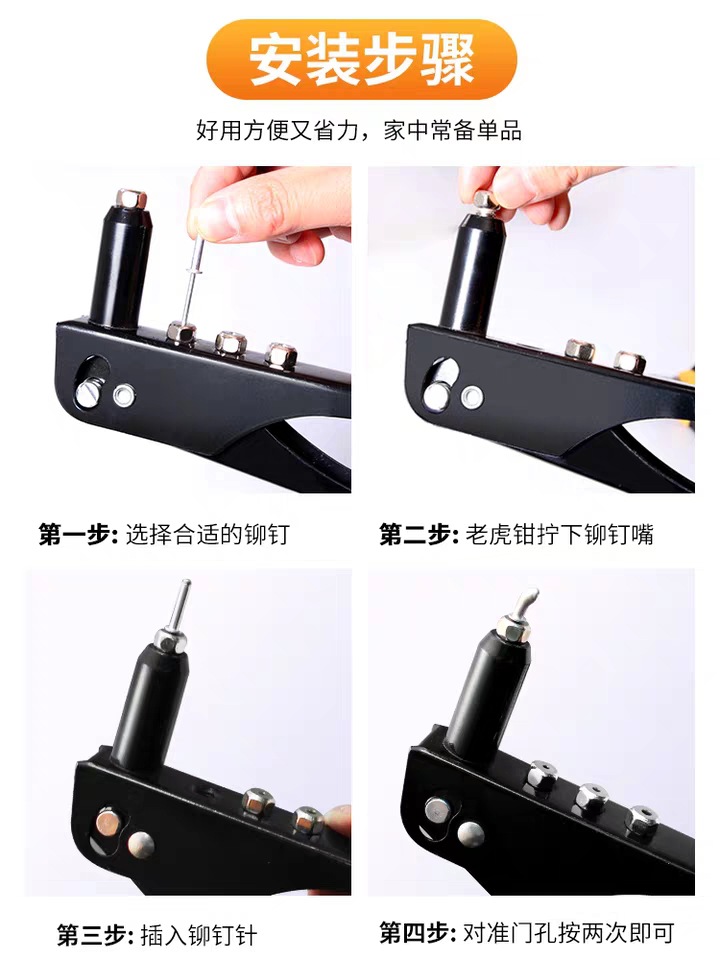 安装步骤

好用方便又省力，家中常备单品

第一步: 选择合适的铆钉

第二步: 老虎钳拧下铆钉嘴

第三步: 插入铆钉针

第四步: 对准门孔按两次即可