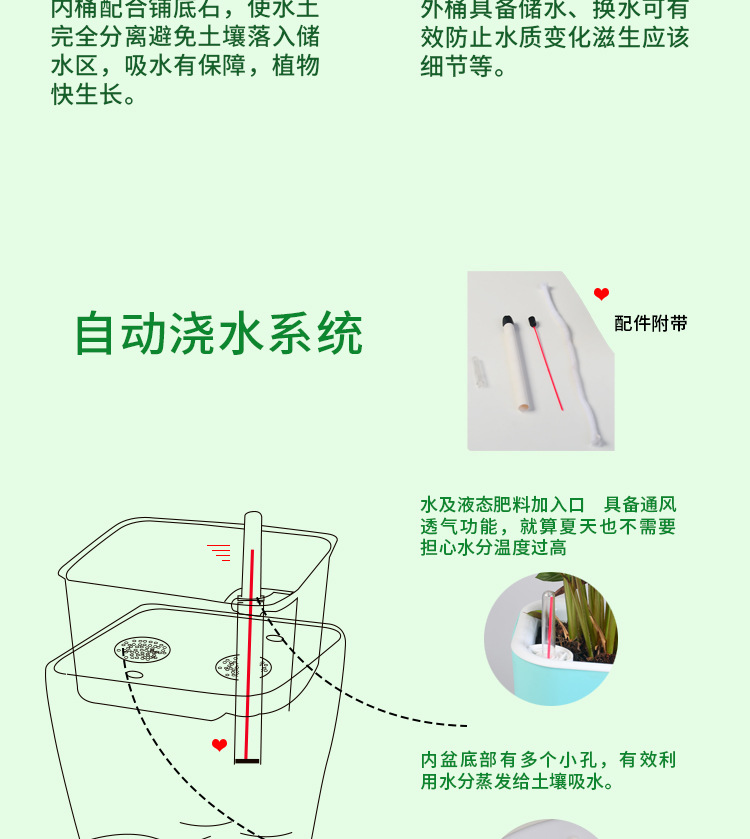 内桶配合铺底石，使水土完全分离避免土壤落入储水区，吸水有保障，植物快生长。

外桶具备储水、换水可有效防止水质变化滋生应该细节等。

自动浇水系统

配件附带

水及液态肥料加入口 具备通风透气功能，就算夏天也不需要担心水分温度过高

内盆底部有多个小孔，有效利用水分蒸发给土壤吸水。