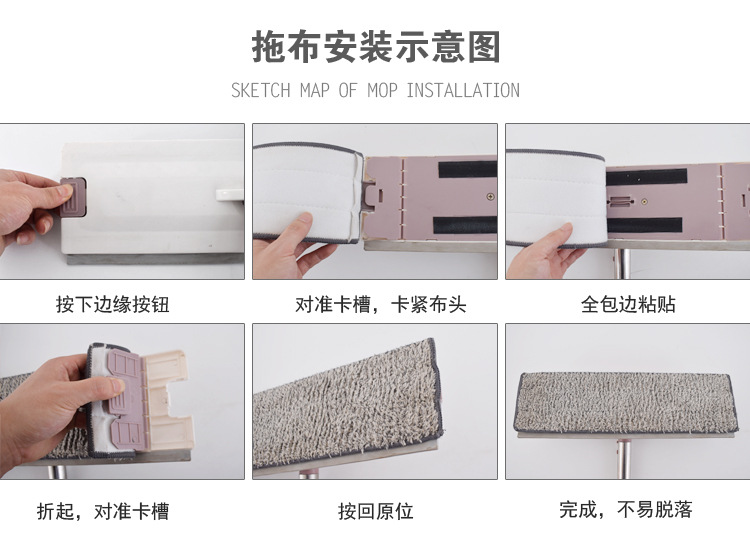 拖布安装示意图

SKETCH MAP OF MOP INSTALLATION

按下边缘按钮

对准卡槽，卡紧布头

全包边粘贴

折起，对准卡槽

按回原位

完成，不易脱落