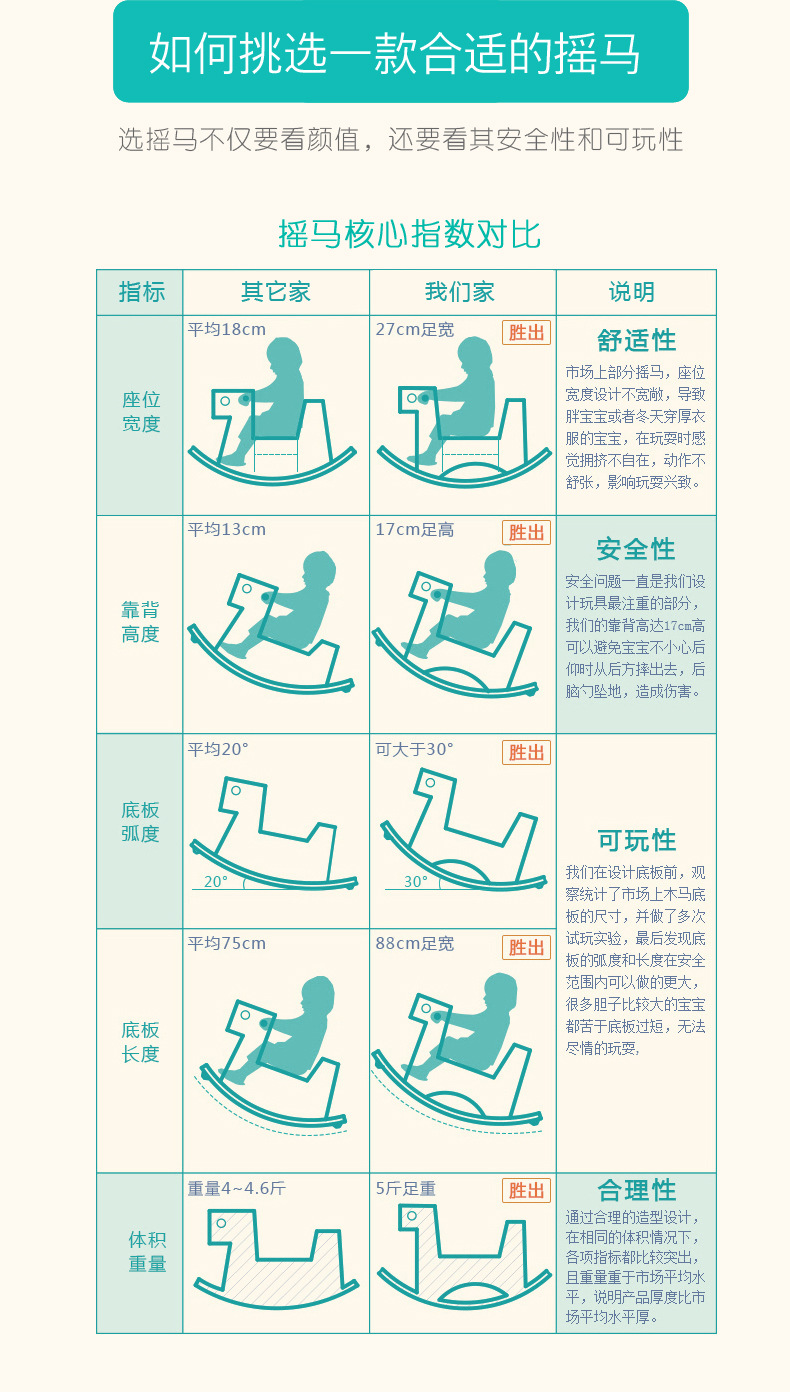 如何挑选一款合适的摇马

选摇马不仅要看颜值，还要看其安全性和可玩性

摇马核心指数对比

| 指标 | 其它家 | 我们家 | 说明 |
|---|---|---|---|
| 座位宽度 | 平均18cm | 27cm足宽 胜出 | 舒适性 市场上部分摇马，座位宽度设计不宽敞，导致胖宝宝或者冬天穿厚衣服的宝宝，在玩耍时感觉拥挤不自在，动作不舒张，影响玩耍兴致。 |
| 靠背高度 | 平均13cm | 17cm足高 胜出 | 安全性 安全问题一直是我们设计玩具最注重的部分，我们的靠背高达17cm高可以避免宝宝不小心后仰时从后方摔出去，后脑勺坠地，造成伤害。 |
| 底板弧度 | 平均20° 20° | 可大于30° 胜出 30° | 可玩性 我们在设计底板前，观察统计了市场上木马底板的尺寸，并做了多次试玩实验，最后发现底板的弧度和长度在安全范围内可以做的更大，很多胆子比较大的宝宝都苦于底板过短，无法尽情的玩耍, |
| 底板长度 | 平均75cm | 88cm足宽 胜出 | |
| 体积重量 | 重量4~4.6斤 | 5斤足重 胜出 | 合理性 通过合理的造型设计，在相同的体积情况下，各项指标都比较突出，且重量重于市场平均水平，说明产品厚度比市场平均水平厚。 |