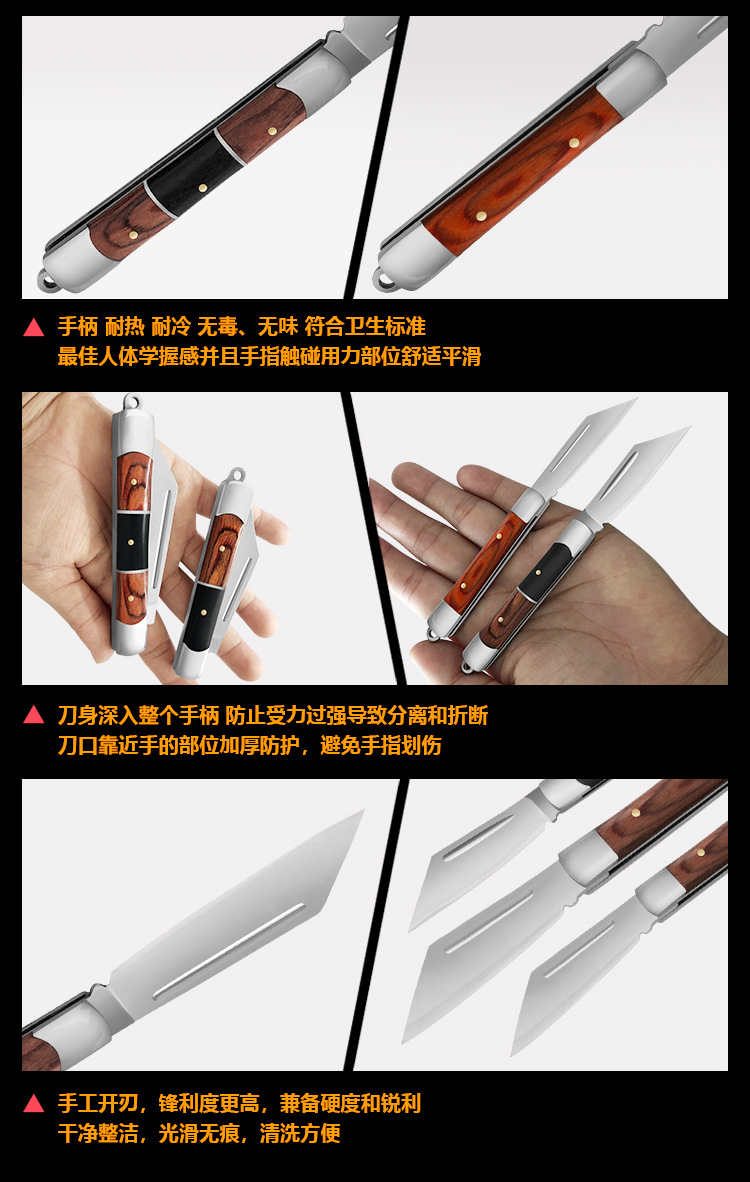 ▲ 手柄 耐热 耐冷 无毒、无味 符合卫生标准
最佳人体学握感并且手指触碰用力部位舒适平滑

▲ 刀身深入整个手柄 防止受力过强导致分离和折断
刀口靠近手的部位加厚防护，避免手指划伤

▲ 手工开刃，锋利度更高，兼备硬度和锐利
干净整洁，光滑无痕，清洗方便