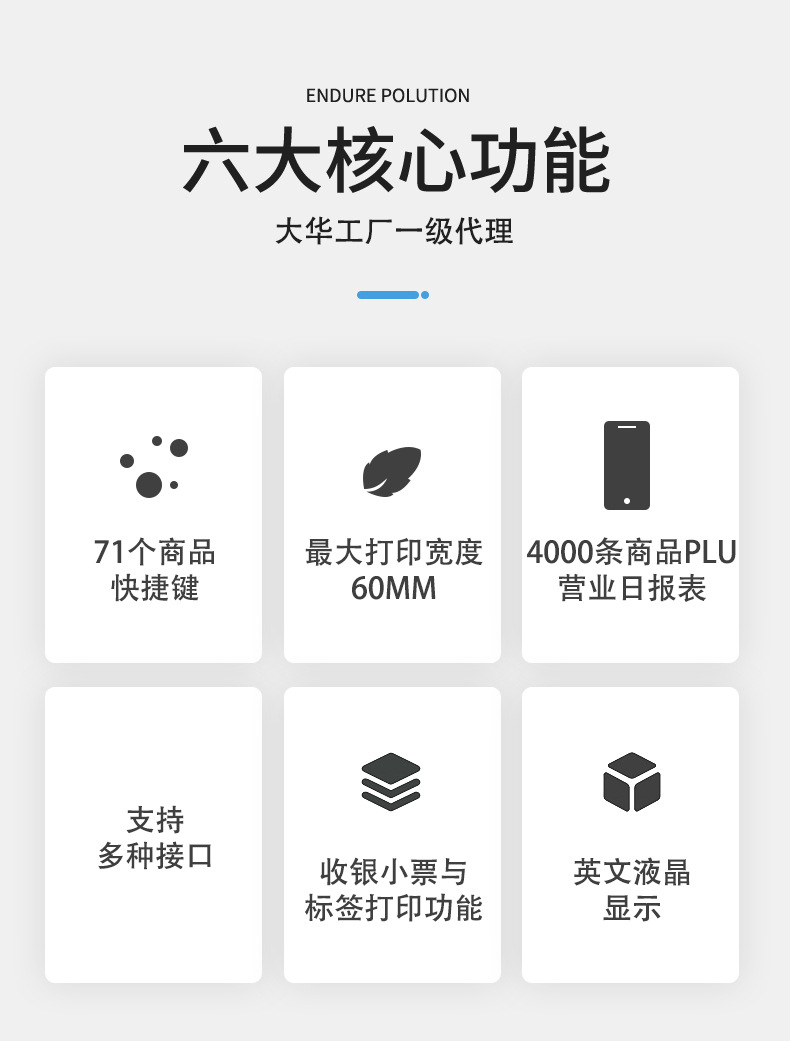 ENDURE POLUTION

六大核心功能

大华工厂一级代理

71个商品
快捷键

最大打印宽度
60MM

4000条商品PLU
营业日报表

支持
多种接口

收银小票与
标签打印功能

英文液晶
显示