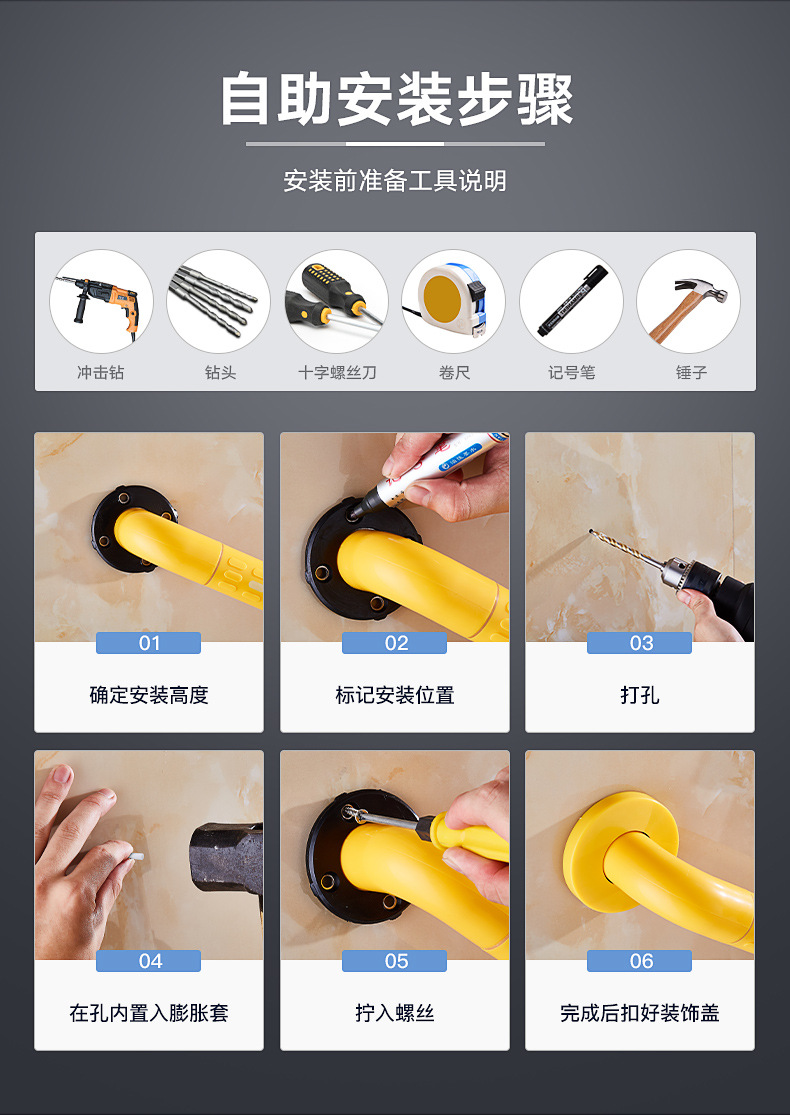 自助安装步骤

安装前准备工具说明

冲击钻
钻头
十字螺丝刀
卷尺
记号笔
锤子

01
确定安装高度

02
标记安装位置

03
打孔

04
在孔内置入膨胀套

05
拧入螺丝

06
完成后扣好装饰盖