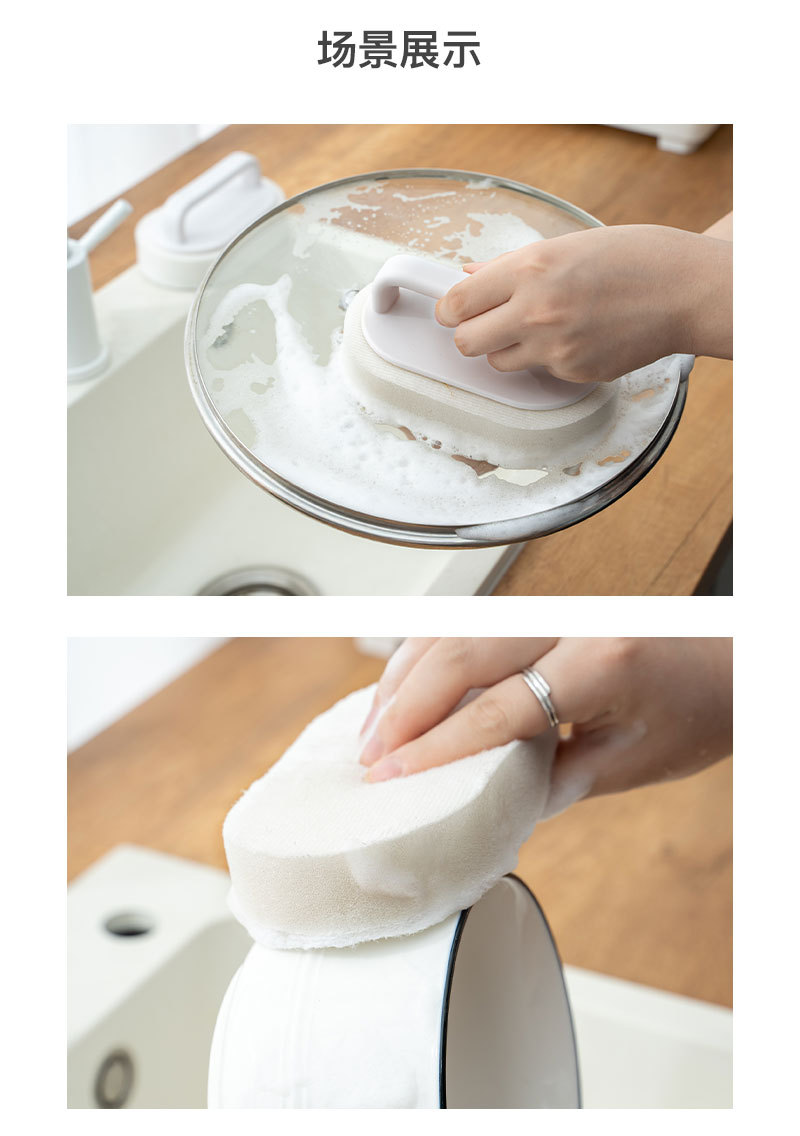 场景展示