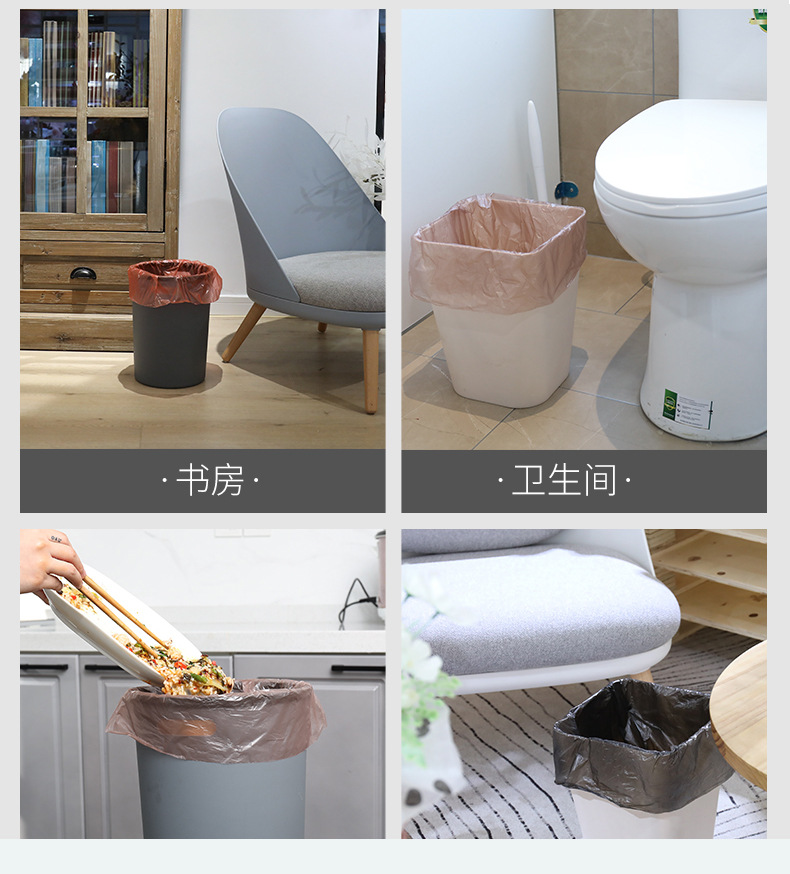 ·书房·

·卫生间·