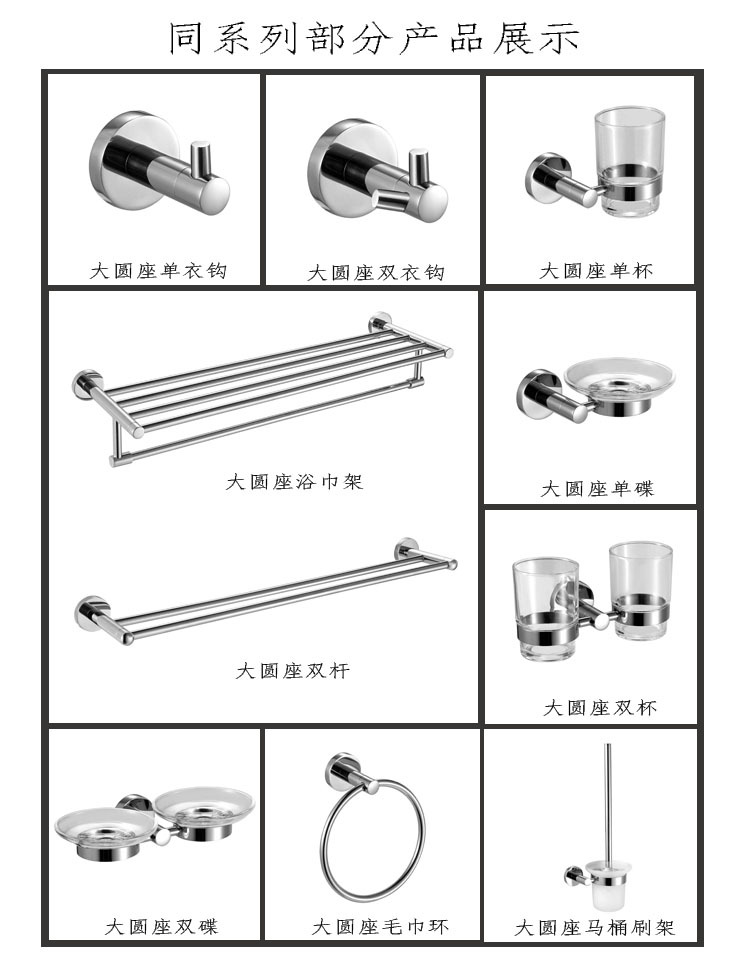 同系列部分产品展示

大圆座单衣钩

大圆座双衣钩

大圆座单杯

大圆座浴巾架

大圆座单碟

大圆座双杆

大圆座双杯

大圆座双碟

大圆座毛巾环

大圆座马桶刷架