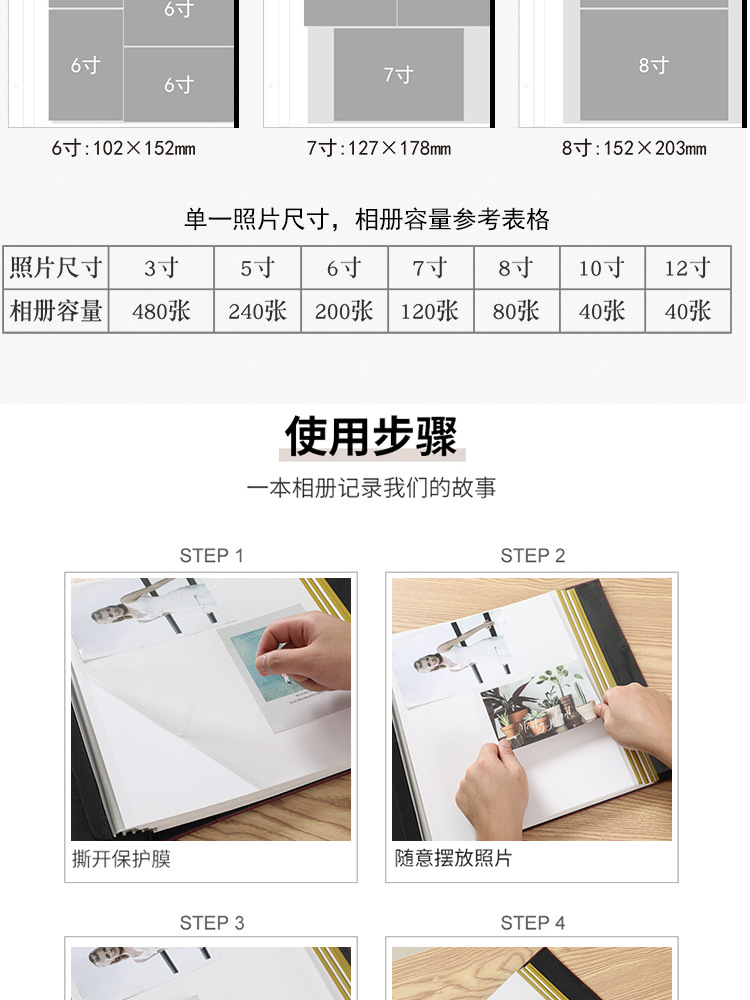 6寸
6寸
6寸
7寸
8寸

6寸:102×152㎜
7寸:127×178㎜
8寸:152×203㎜

单一照片尺寸，相册容量参考表格

| 照片尺寸 | 3寸 | 5寸 | 6寸 | 7寸 | 8寸 | 10寸 | 12寸 |
|---|---|---|---|---|---|---|---|
| 相册容量 | 480张 | 240张 | 200张 | 120张 | 80张 | 40张 | 40张 |

使用步骤

一本相册记录我们的故事

STEP 1
撕开保护膜

STEP 2
随意摆放照片

STEP 3

STEP 4