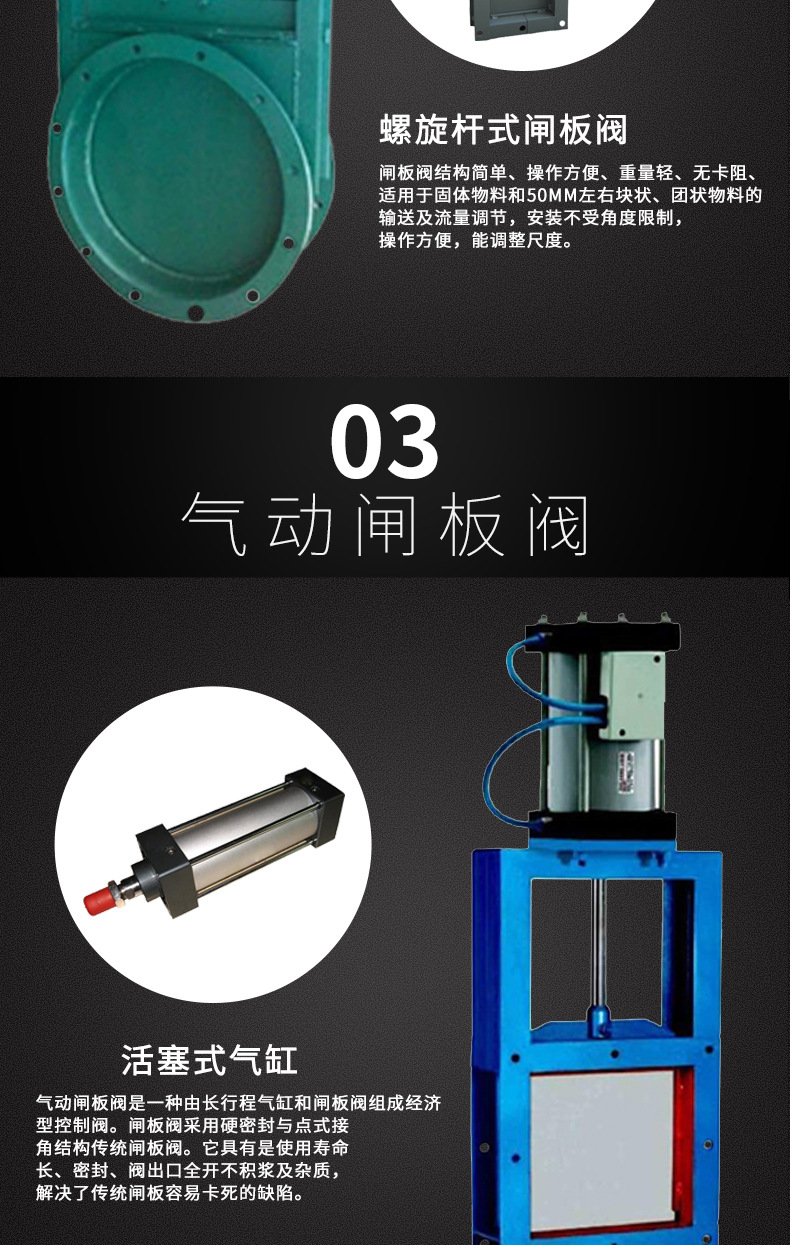 螺旋杆式闸板阀

闸板阀结构简单、操作方便、重量轻、无卡阻、适用于固体物料和50MM左右块状、团状物料的输送及流量调节，安装不受角度限制，操作方便，能调整尺度。

03

气动闸板阀

活塞式气缸

气动闸板阀是一种由长行程气缸和闸板阀组成经济型控制阀。闸板阀采用硬密封与点式接角结构传统闸板阀。它具有是使用寿命长、密封、阀出口全开不积浆及杂质，解决了传统闸板容易卡死的缺陷。