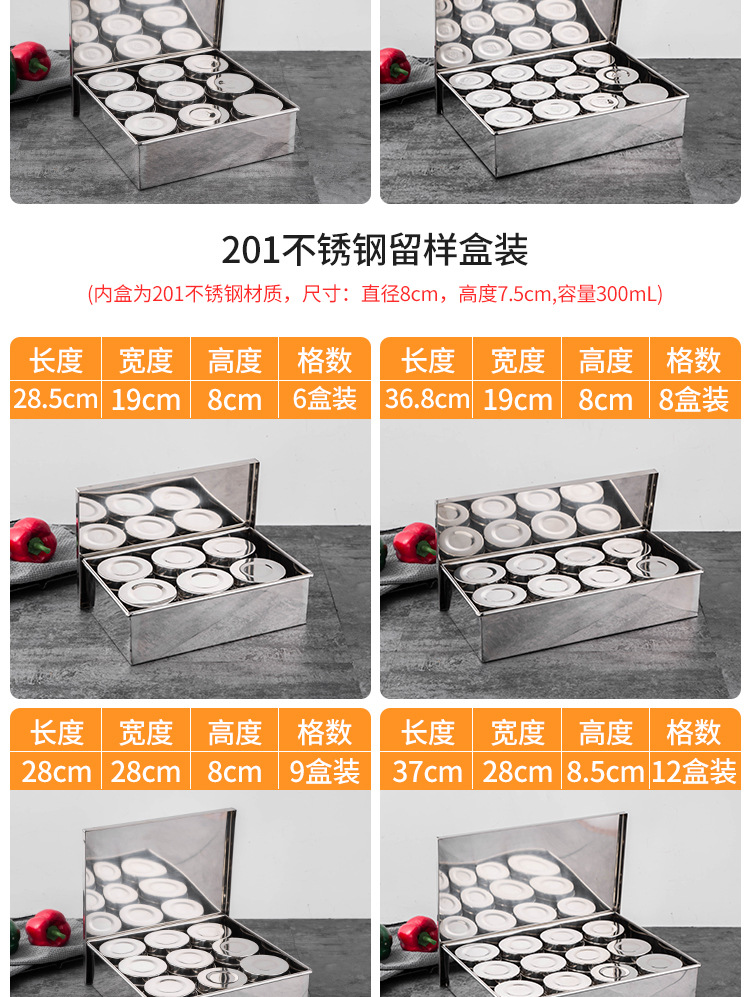 201不锈钢留样盒装

(内盒为201不锈钢材质，尺寸：直径8cm，高度7.5cm,容量300mL)

| 长度 | 宽度 | 高度 | 格数 |
|---|---|---|---|
| 28.5cm | 19cm | 8cm | 6盒装 |

| 长度 | 宽度 | 高度 | 格数 |
|---|---|---|---|
| 36.8cm | 19cm | 8cm | 8盒装 |

| 长度 | 宽度 | 高度 | 格数 |
|---|---|---|---|
| 28cm | 28cm | 8cm | 9盒装 |

| 长度 | 宽度 | 高度 | 格数 |
|---|---|---|---|
| 37cm | 28cm | 8.5cm | 12盒装 |