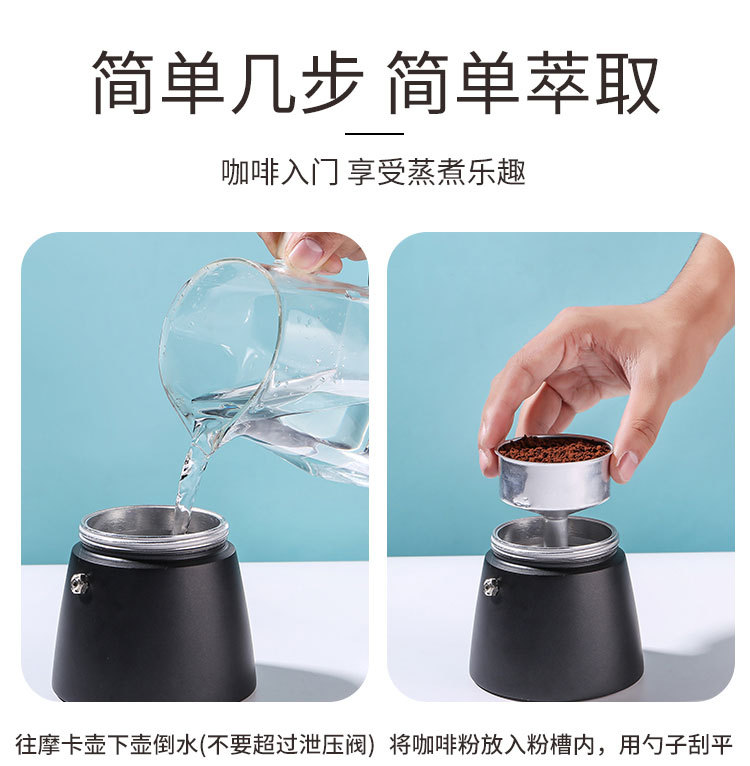 简单几步 简单萃取

咖啡入门 享受蒸煮乐趣

往摩卡壶下壶倒水(不要超过泄压阀)

将咖啡粉放入粉槽内，用勺子刮平