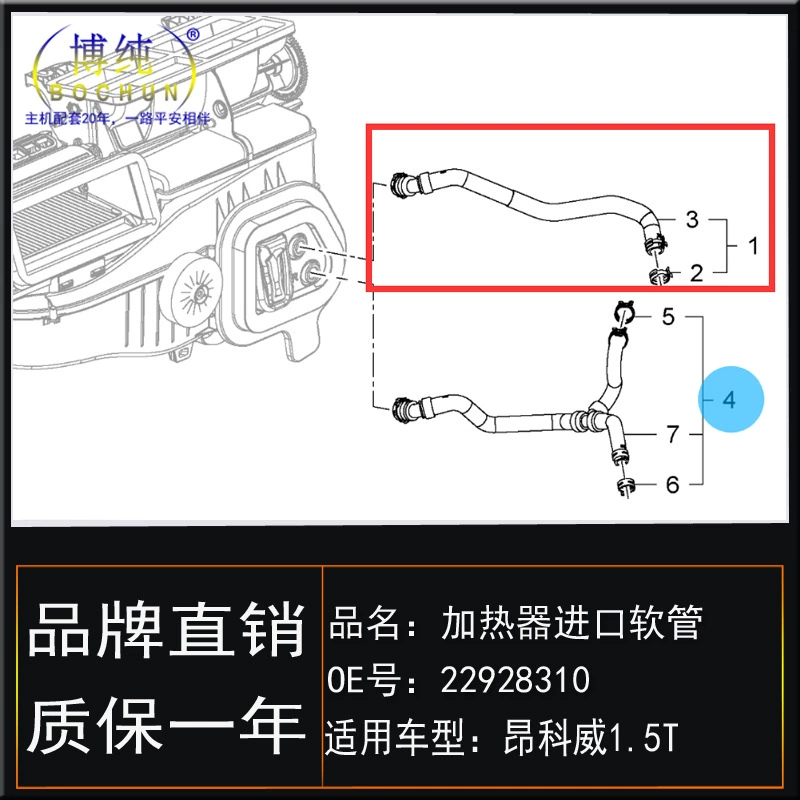 博纯®
BOCHUN
主机配套20年，一路平安相伴

3
1
2
5
4
7
6

品牌直销
质保一年

品名：加热器进口软管
OE号：22928310
适用车型：昂科威1.5T