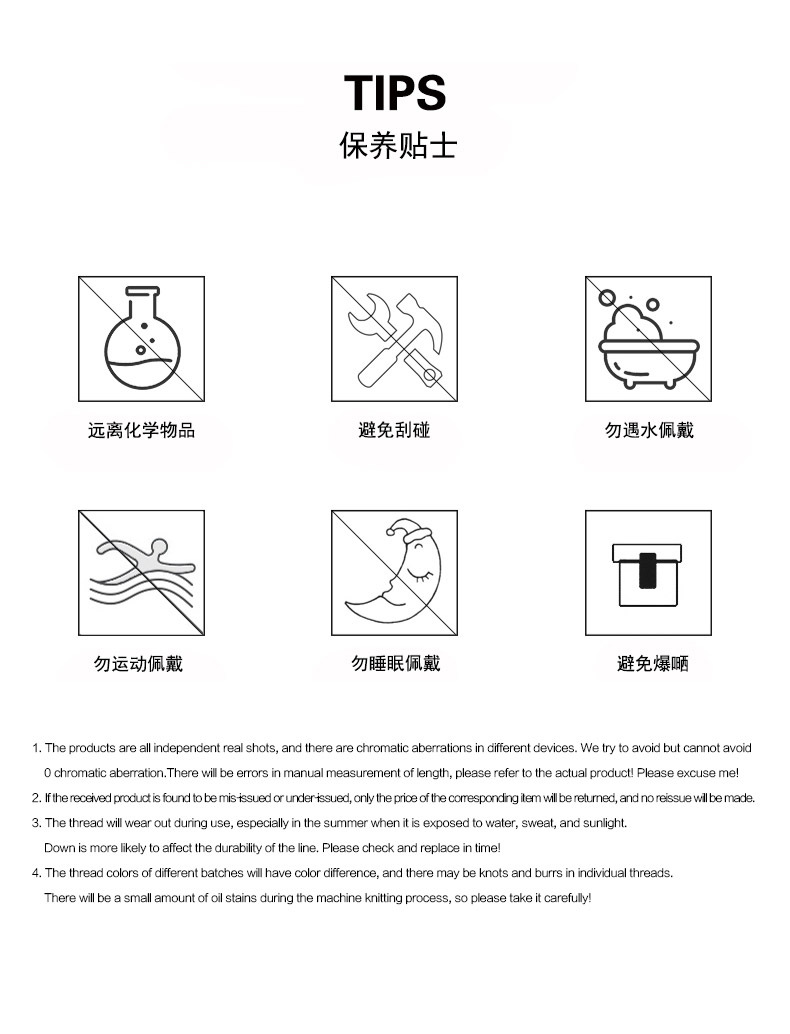 TIPS
保养贴士

远离化学物品

避免刮碰

勿遇水佩戴

勿运动佩戴

勿睡眠佩戴

避免爆晒

1. The products are all independent real shots, and there are chromatic aberrations in different devices. We try to avoid but cannot avoid 0 chromatic aberration.There will be errors in manual measurement of length, please refer to the actual product! Please excuse me!
2. If the received product is found to be mis-issued or under-issued, only the price of the corresponding item will be returned, and no reissue will be made.
3. The thread will wear out during use, especially in the summer when it is exposed to water, sweat, and sunlight. Down is more likely to affect the durability of the line. Please check and replace in time!
4. The thread colors of different batches will have color difference, and there may be knots and burrs in individual threads. There will be a small amount of oil stains during the machine knitting process, so please take it carefully!