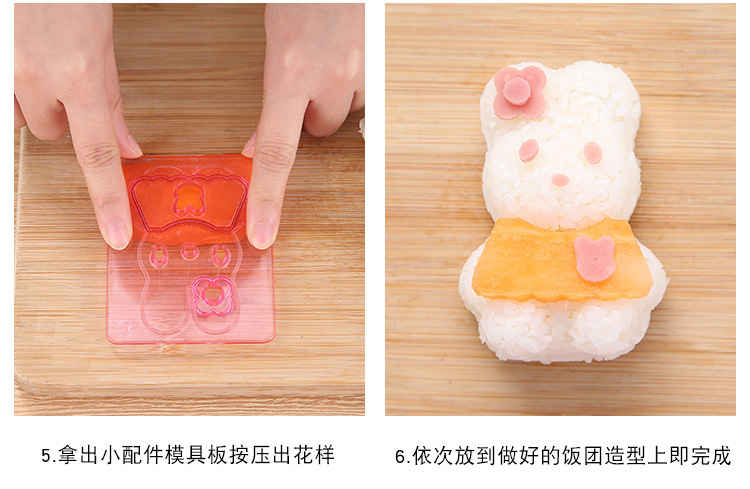 5.拿出小配件模具板按压出花样

6.依次放到做好的饭团造型上即完成