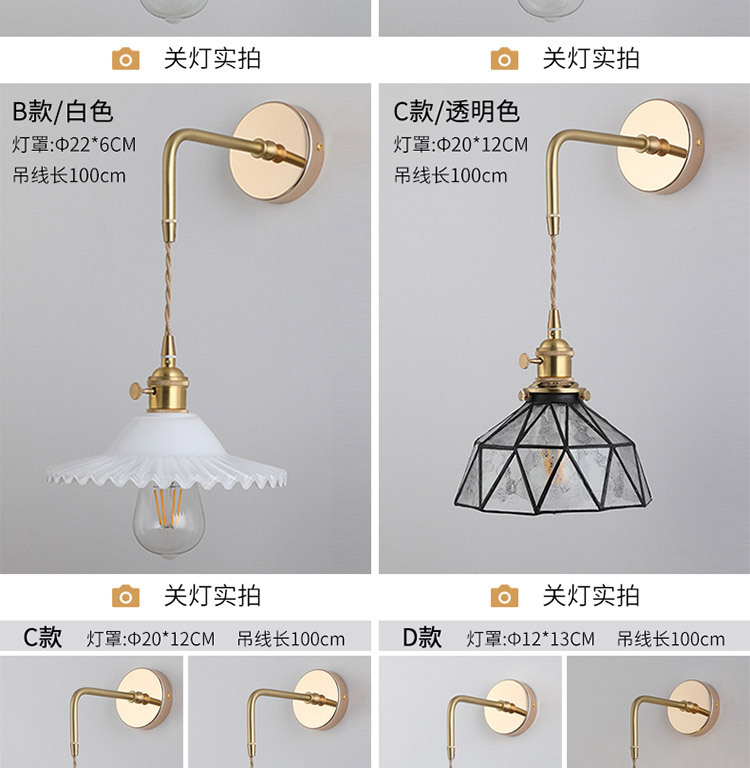 关灯实拍

关灯实拍

B款/白色
灯罩:Φ22*6CM
吊线长100cm

C款/透明色
灯罩:Φ20*12CM
吊线长100cm

关灯实拍

关灯实拍

C款 灯罩:Φ20*12CM 吊线长100cm

D款 灯罩:Φ12*13CM 吊线长100cm