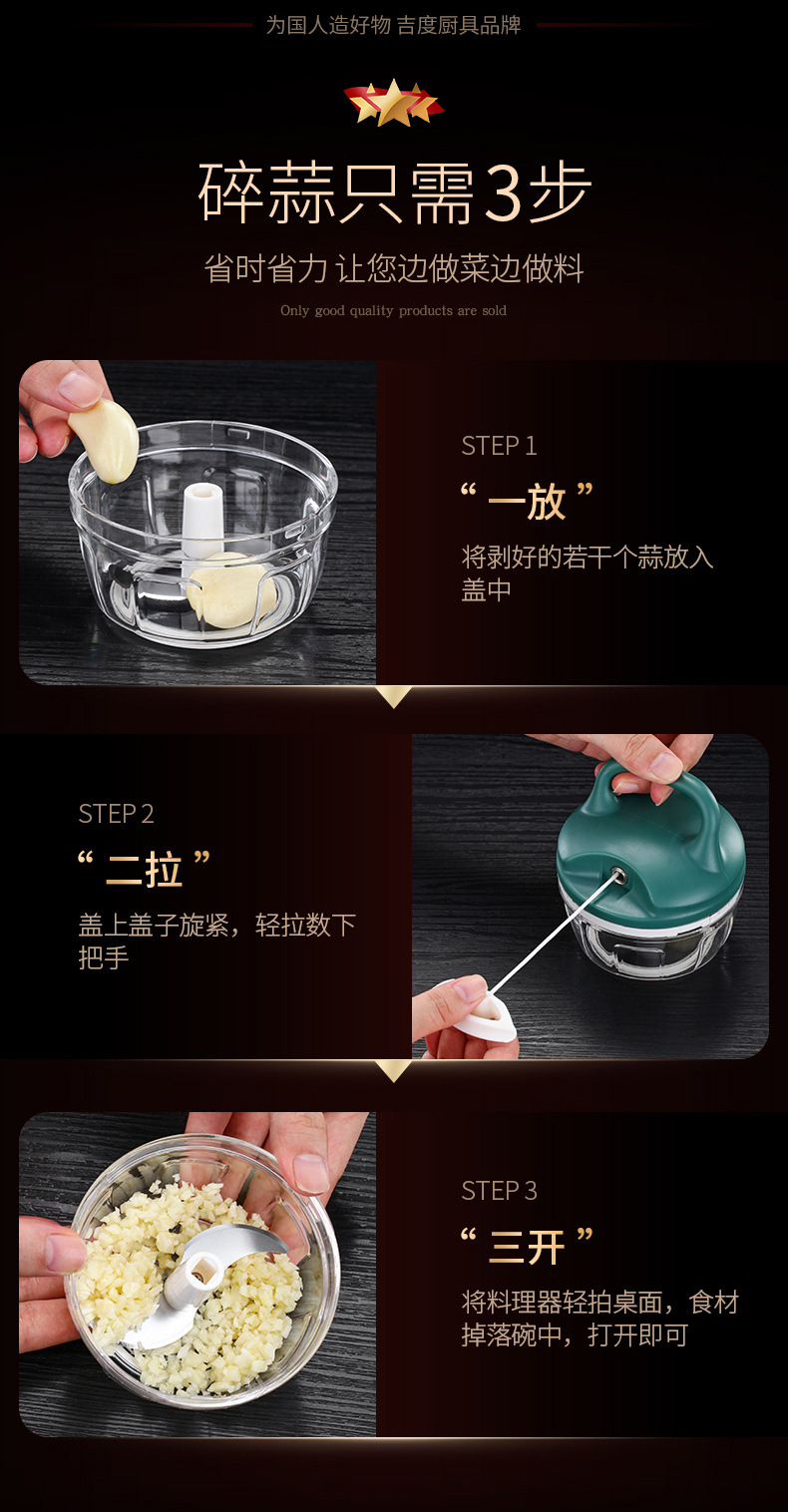 为国人造好物 吉度厨具品牌

碎蒜只需3步

省时省力 让您边做菜边做料

Only good quality products are sold

STEP 1

“ 一放 ”

将剥好的若干个蒜放入盖中

STEP 2

“ 二拉 ”

盖上盖子旋紧，轻拉数下把手

STEP 3

“ 三开 ”

将料理器轻拍桌面，食材掉落碗中，打开即可