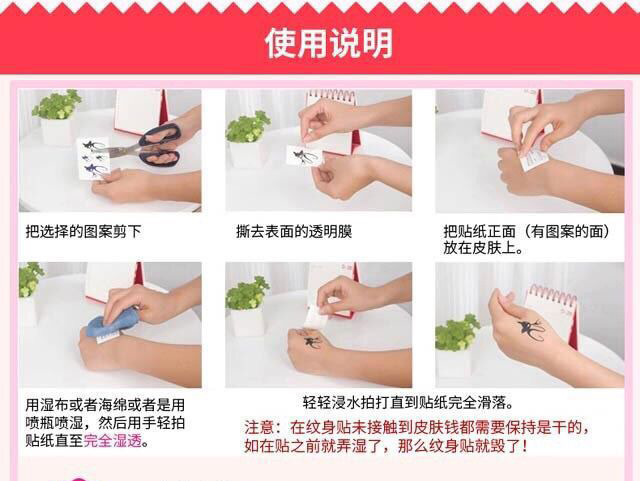 使用说明

把选择的图案剪下

撕去表面的透明膜

把贴纸正面（有图案的面）放在皮肤上。

用湿布或者海绵或者是用喷瓶喷湿，然后用手轻拍贴纸直至完全湿透。

轻轻浸水拍打直到贴纸完全滑落。

注意：在纹身贴未接触到皮肤钱都需要保持是干的，如在贴之前就弄湿了，那么纹身贴就毁了！