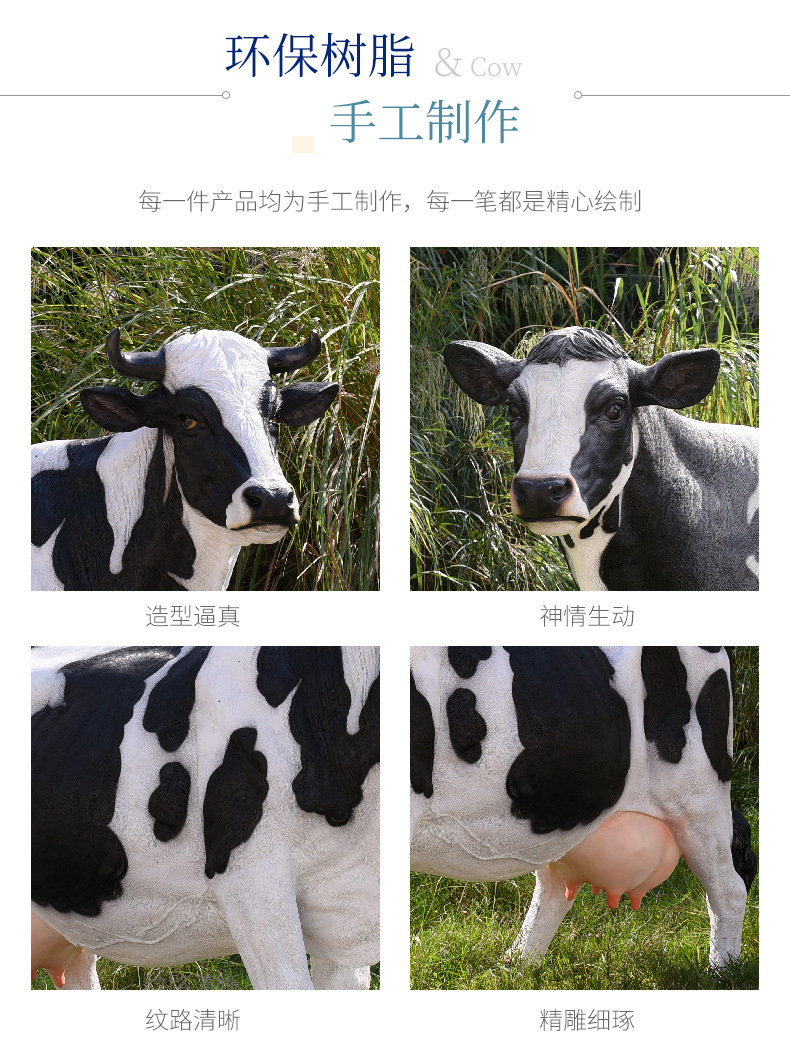 环保树脂 & Cow

手工制作

每一件产品均为手工制作，每一笔都是精心绘制

造型逼真

神情生动

纹路清晰

精雕细琢