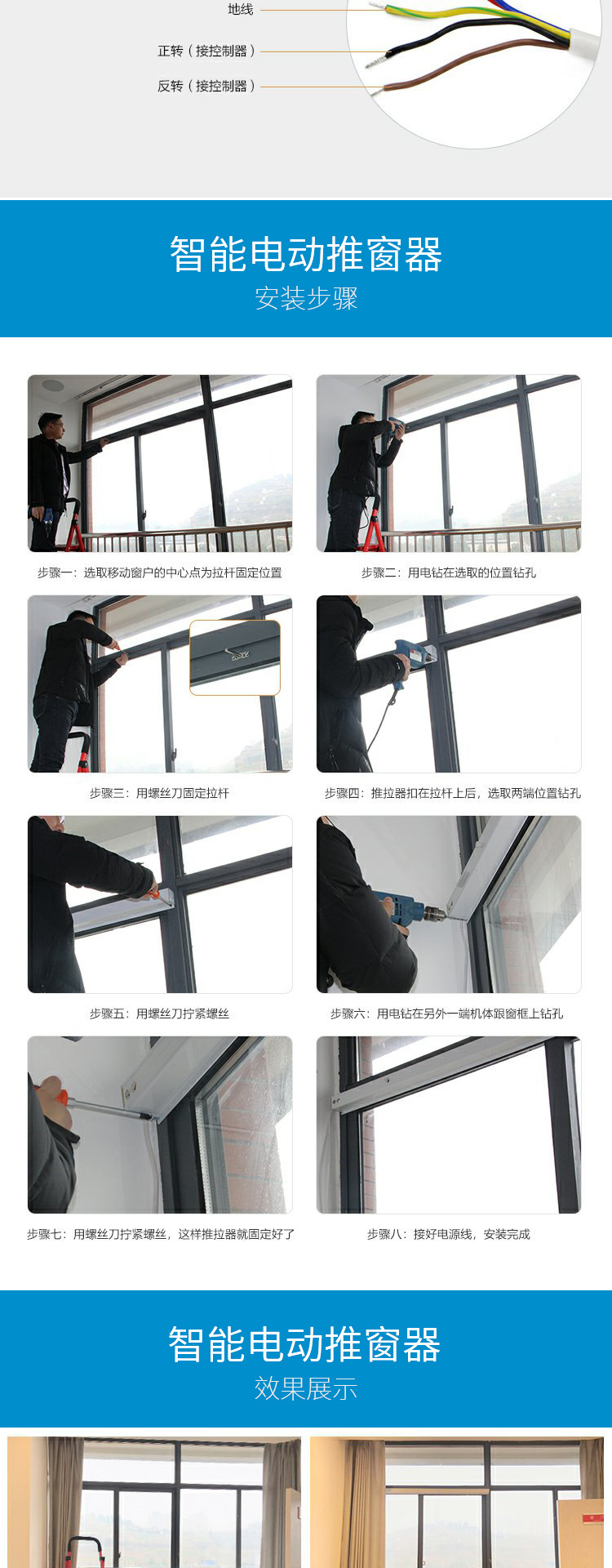 地线

正转（接控制器）

反转（接控制器）

智能电动推窗器

安装步骤

步骤一：选取移动窗户的中心点为拉杆固定位置

步骤二：用电钻在选取的位置钻孔

步骤三：用螺丝刀固定拉杆

步骤四：推拉器扣在拉杆上后，选取两端位置钻孔

步骤五：用螺丝刀拧紧螺丝

步骤六：用电钻在另外一端机体跟窗框上钻孔

步骤七：用螺丝刀拧紧螺丝，这样推拉器就固定好了

步骤八：接好电源线，安装完成

智能电动推窗器

效果展示