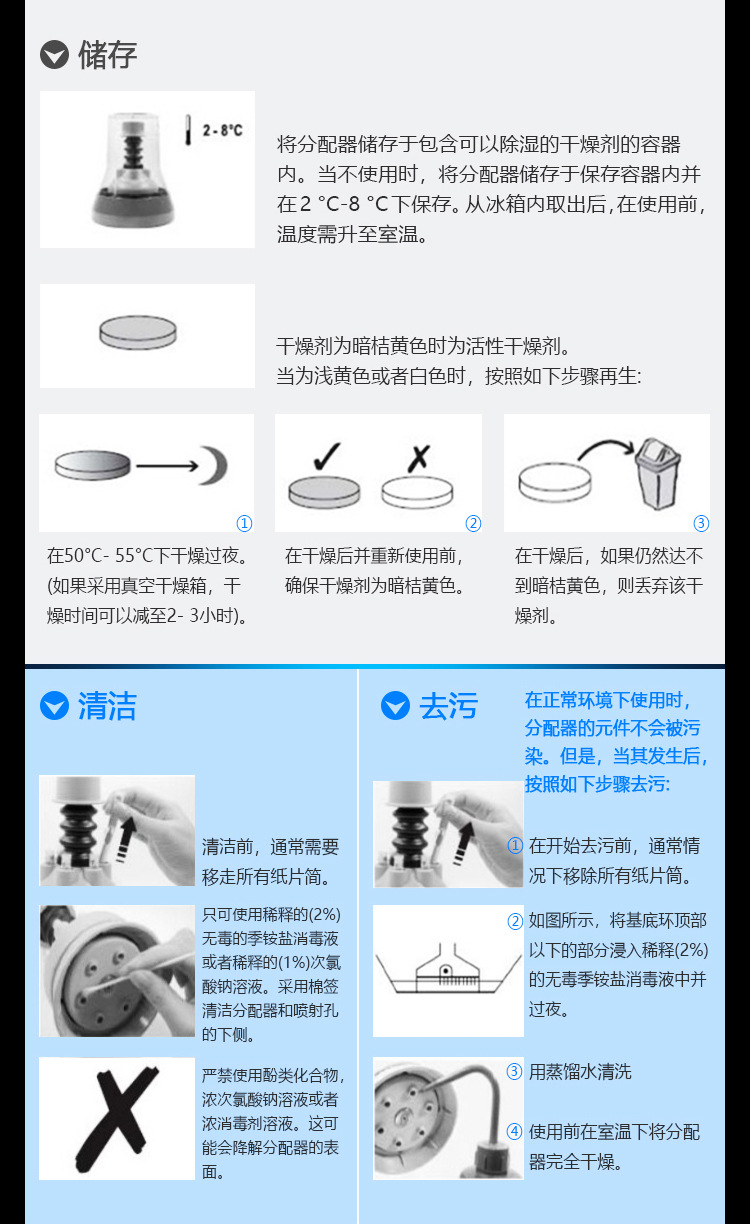 储存

2 - 8°C

将分配器储存于包含可以除湿的干燥剂的容器内。当不使用时，将分配器储存于保存容器内并在2 °C-8 °C下保存。从冰箱内取出后，在使用前，温度需升至室温。

干燥剂为暗桔黄色时为活性干燥剂。
当为浅黄色或者白色时，按照如下步骤再生:

①
在50°C- 55°C下干燥过夜。(如果采用真空干燥箱，干燥时间可以减至2- 3小时)。

②
在干燥后并重新使用前，确保干燥剂为暗桔黄色。

③
在干燥后，如果仍然达不到暗桔黄色，则丢弃该干燥剂。

清洁

清洁前，通常需要移走所有纸片筒。

只可使用稀释的(2%)无毒的季铵盐消毒液或者稀释的(1%)次氯酸钠溶液。采用棉签清洁分配器和喷射孔的下侧。

严禁使用酚类化合物，浓次氯酸钠溶液或者浓消毒剂溶液。这可能会降解分配器的表面。

去污

在正常环境下使用时，分配器的元件不会被污染。但是，当其发生后，按照如下步骤去污:

① 在开始去污前，通常情况下移除所有纸片筒。

② 如图所示，将基底环顶部以下的部分浸入稀释(2%)的无毒季铵盐消毒液中并过夜。

③ 用蒸馏水清洗

④ 使用前在室温下将分配器完全干燥。