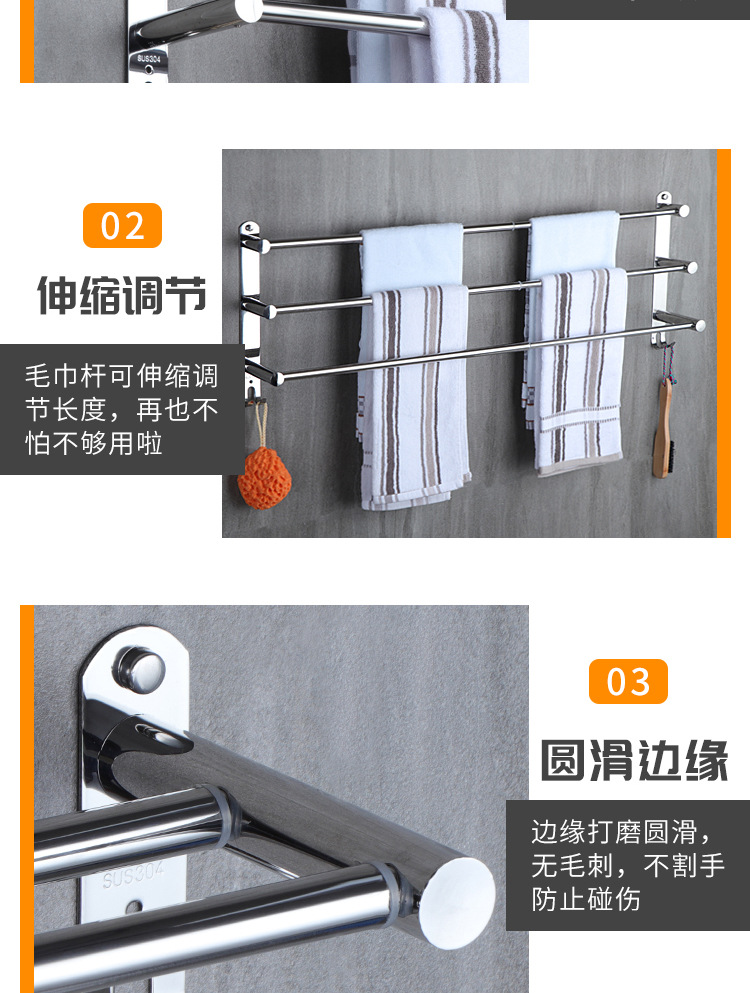 SUS304

02

伸缩调节

毛巾杆可伸缩调节长度，再也不怕不够用啦

03

圆滑边缘

边缘打磨圆滑，无毛刺，不割手防止碰伤

SUS304