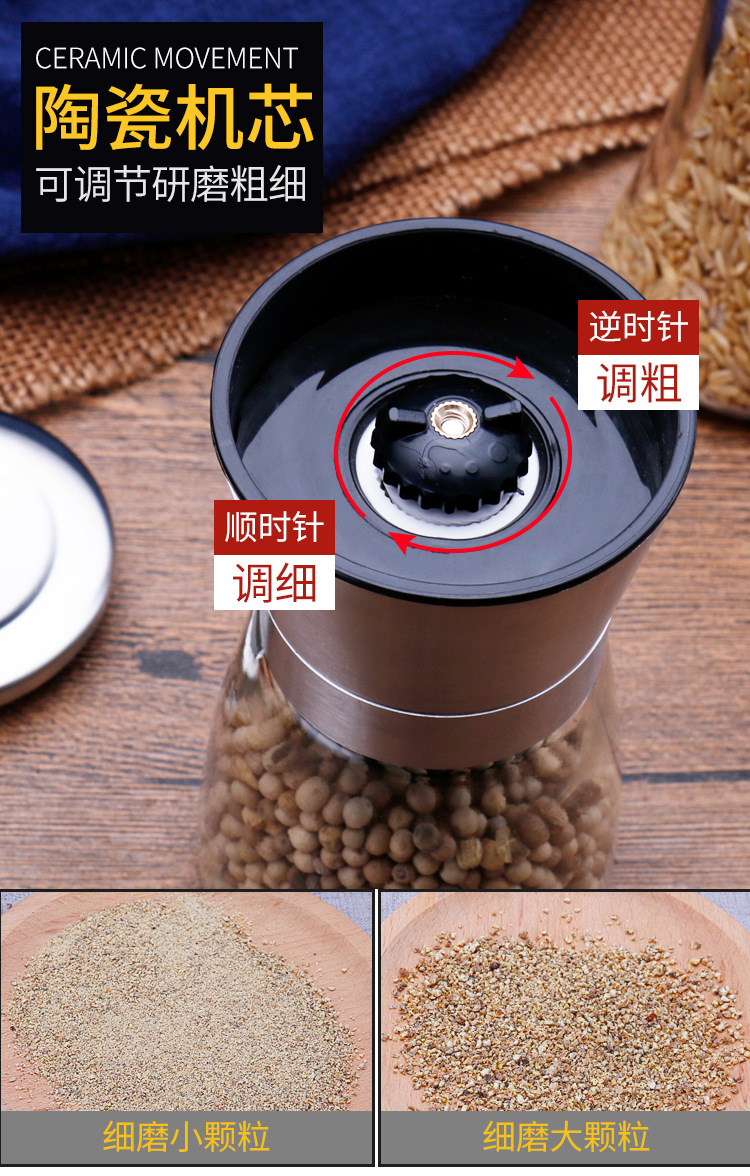 CERAMIC MOVEMENT
陶瓷机芯
可调节研磨粗细

逆时针
调粗

顺时针
调细

细磨小颗粒

细磨大颗粒