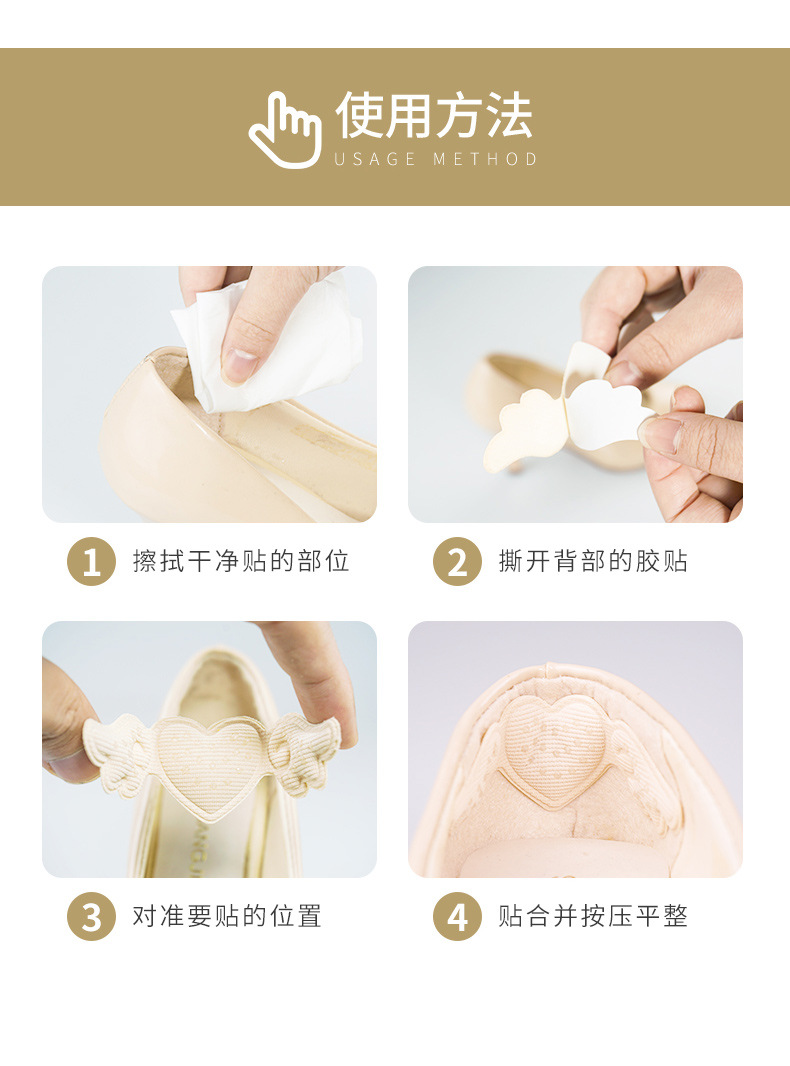 使用方法
USAGE METHOD

1 擦拭干净贴的部位

2 撕开背部的胶贴

3 对准要贴的位置

4 贴合并按压平整