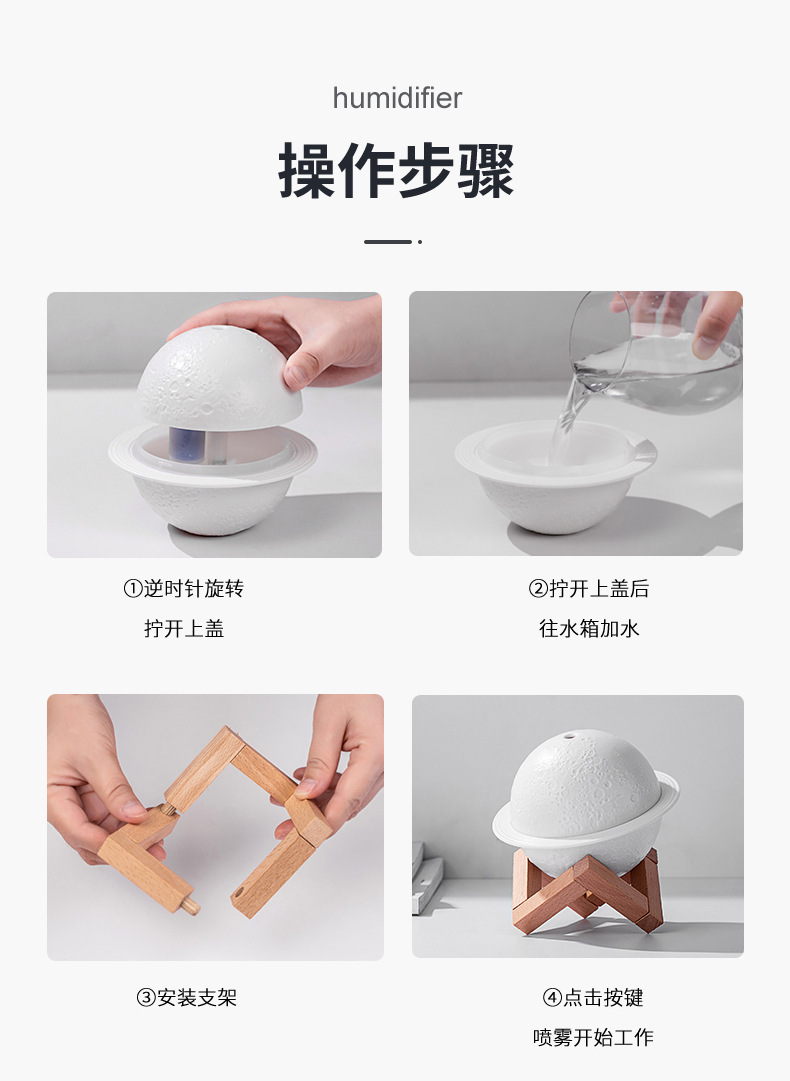 humidifier

操作步骤

①逆时针旋转
拧开上盖

②拧开上盖后
往水箱加水

③安装支架

④点击按键
喷雾开始工作