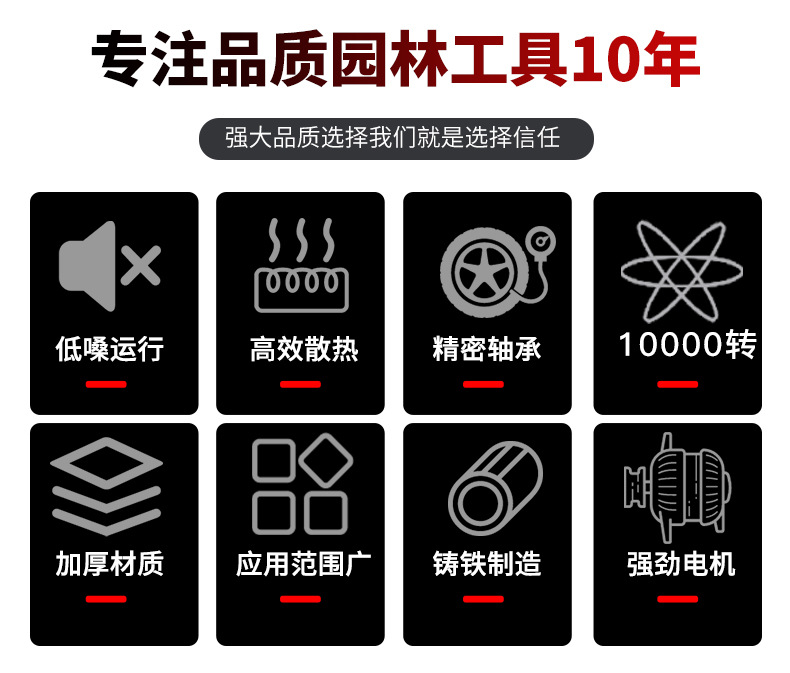 专注品质园林工具10年

强大品质选择我们就是选择信任

低噪运行

高效散热

精密轴承

10000转

加厚材质

应用范围广

铸铁制造

强劲电机