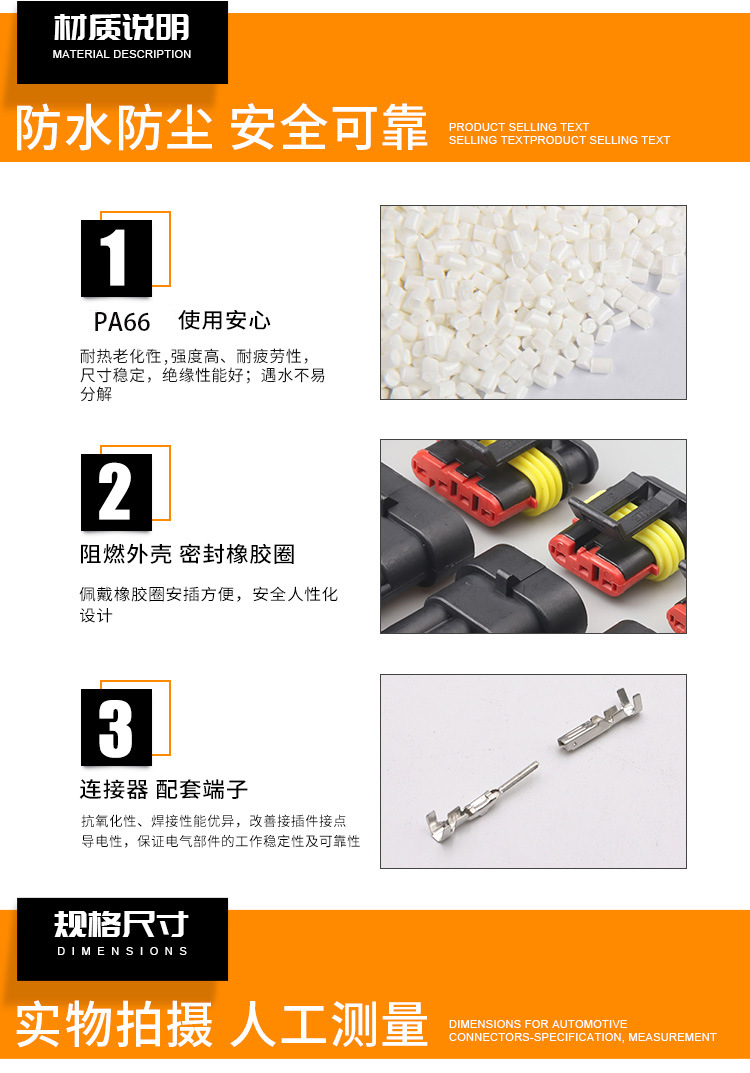 材质说明
MATERIAL DESCRIPTION

防水防尘 安全可靠

PRODUCT SELLING TEXT
SELLING TEXTPRODUCT SELLING TEXT

1

PA66 使用安心

耐热老化性,强度高、耐疲劳性,尺寸稳定,绝缘性能好;遇水不易分解

2

阻燃外壳 密封橡胶圈

佩戴橡胶圈安插方便,安全人性化设计

3

连接器 配套端子

抗氧化性、焊接性能优异,改善接插件接点导电性,保证电气部件的工作稳定性及可靠性

规格尺寸
DIMENSIONS

实物拍摄 人工测量

DIMENSIONS FOR AUTOMOTIVE
CONNECTORS-SPECIFICATION, MEASUREMENT