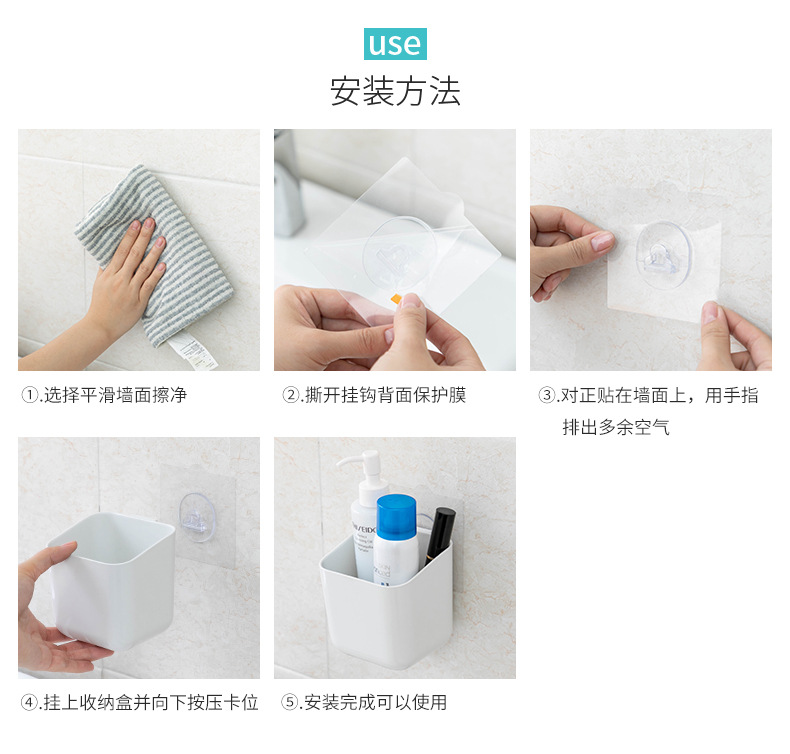 use
安装方法

①.选择平滑墙面擦净

②.撕开挂钩背面保护膜

③.对正贴在墙面上，用手指排出多余空气

④.挂上收纳盒并向下按压卡位

⑤.安装完成可以使用