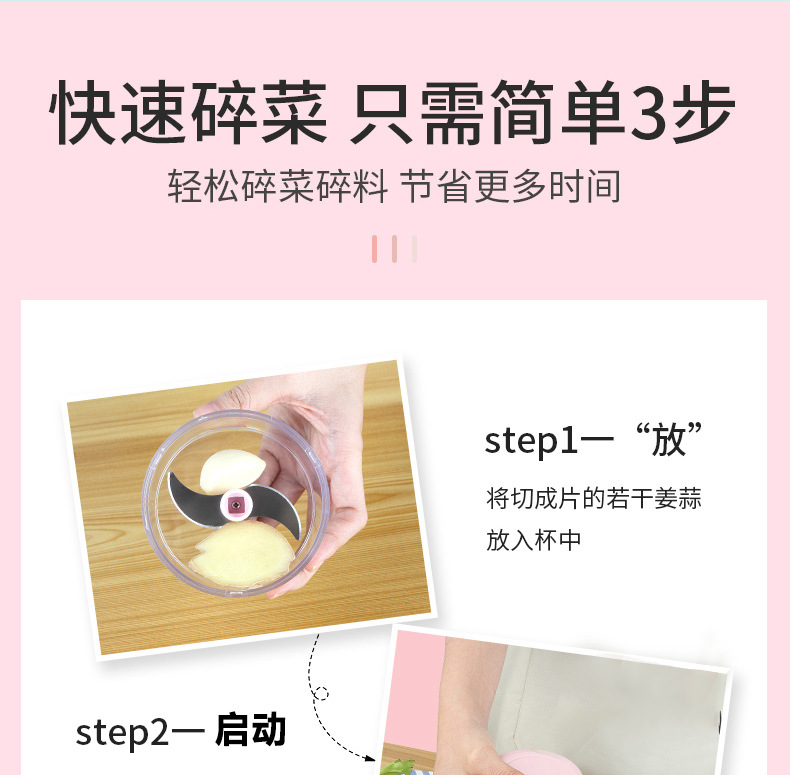 快速碎菜 只需简单3步

轻松碎菜碎料 节省更多时间

step1一“放”

将切成片的若干姜蒜放入杯中

step2一 启动