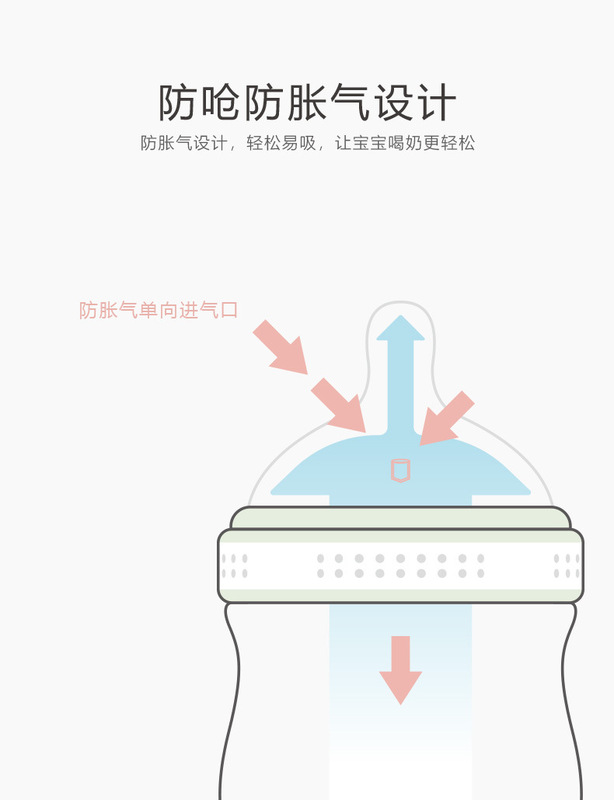 防呛防胀气设计

防胀气设计，轻松易吸，让宝宝喝奶更轻松

防胀气单向进气口