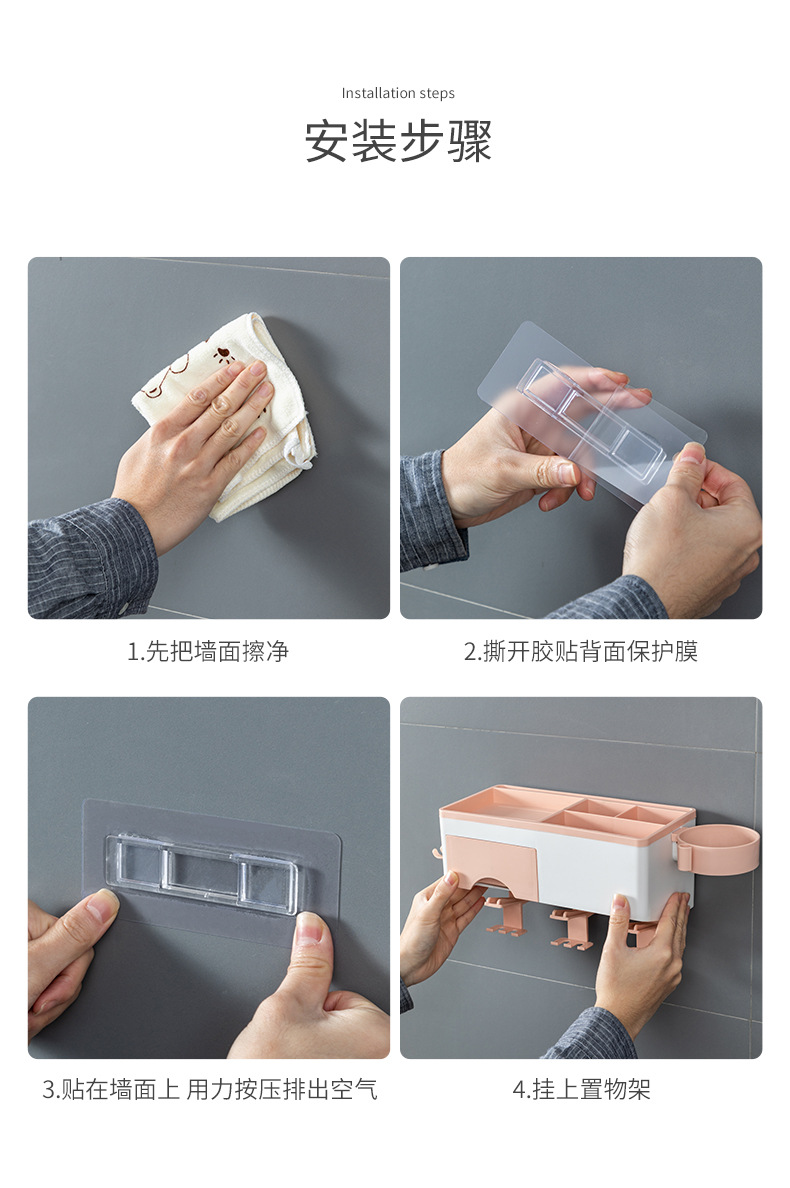 Installation steps

安装步骤

1.先把墙面擦净

2.撕开胶贴背面保护膜

3.贴在墙面上 用力按压排出空气

4.挂上置物架