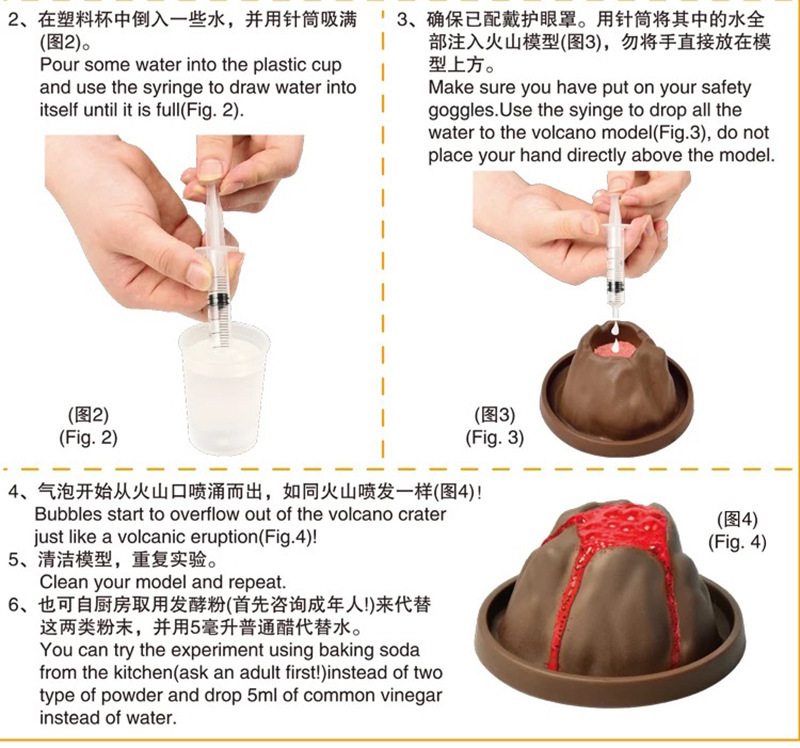 2、在塑料杯中倒入一些水，并用针筒吸满(图2)。
Pour some water into the plastic cup and use the syringe to draw water into itself until it is full(Fig. 2).

(图2)
(Fig. 2)

3、确保已配戴护眼罩。用针筒将其中的水全部注入火山模型(图3)，勿将手直接放在模型上方。
Make sure you have put on your safety goggles.Use the syinge to drop all the water to the volcano model(Fig.3), do not place your hand directly above the model.

(图3)
(Fig. 3)

4、气泡开始从火山口喷涌而出，如同火山喷发一样(图4)！
Bubbles start to overflow out of the volcano crater just like a volcanic eruption(Fig.4)!
5、清洁模型，重复实验。
Clean your model and repeat.
6、也可自厨房取用发酵粉(首先咨询成年人!)来代替这两类粉末，并用5毫升普通醋代替水。
You can try the experiment using baking soda from the kitchen(ask an adult first!)instead of two type of powder and drop 5ml of common vinegar instead of water.

(图4)
(Fig. 4)