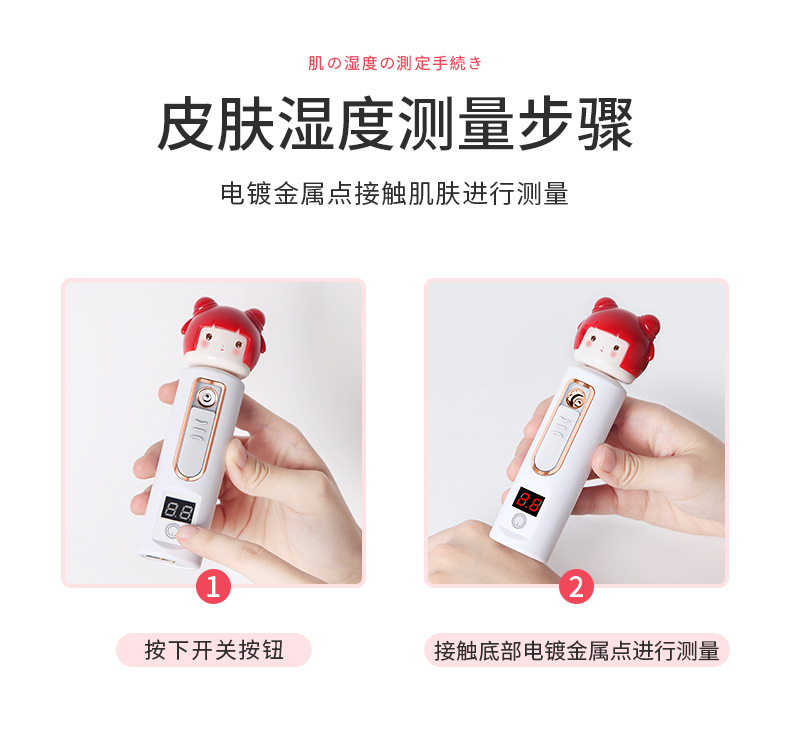 肌の湿度の測定手続き

皮肤湿度测量步骤

电镀金属点接触肌肤进行测量

88

1

按下开关按钮

88

2

接触底部电镀金属点进行测量