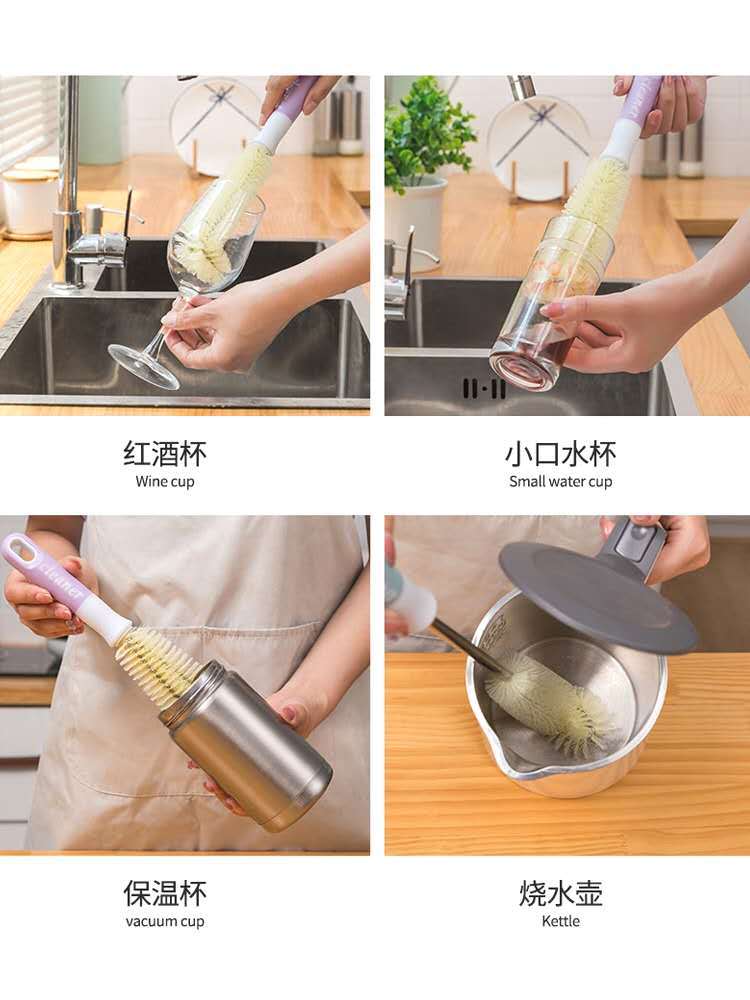 红酒杯
Wine cup

小口水杯
Small water cup

cleaner

保温杯
vacuum cup

烧水壶
Kettle