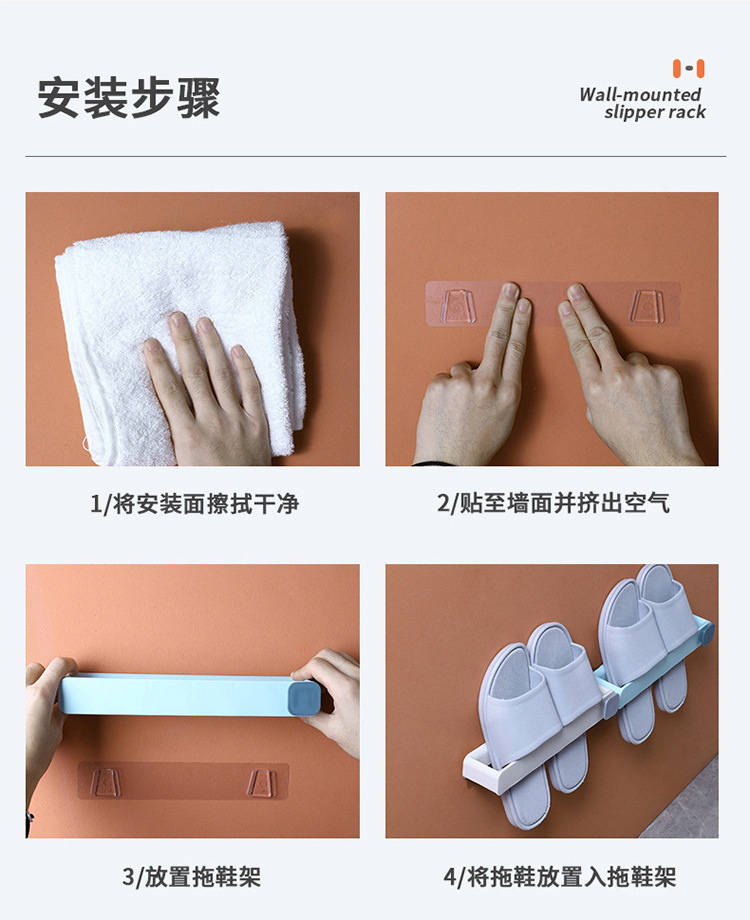 安装步骤

Wall-mounted slipper rack

1/将安装面擦拭干净

2/贴至墙面并挤出空气

3/放置拖鞋架

4/将拖鞋放置入拖鞋架