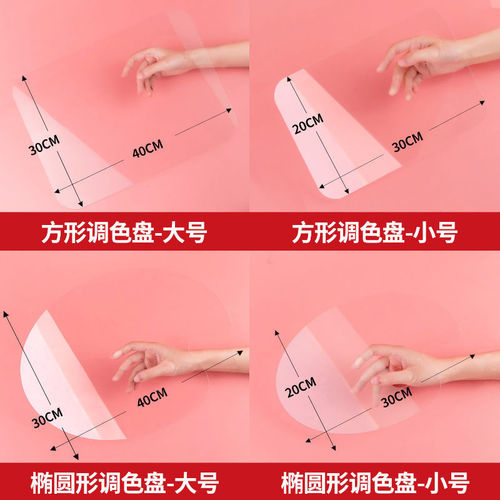 30CM
40CM
方形调色盘-大号

20CM
30CM
方形调色盘-小号

30CM
40CM
椭圆形调色盘-大号

20CM
30CM
椭圆形调色盘-小号