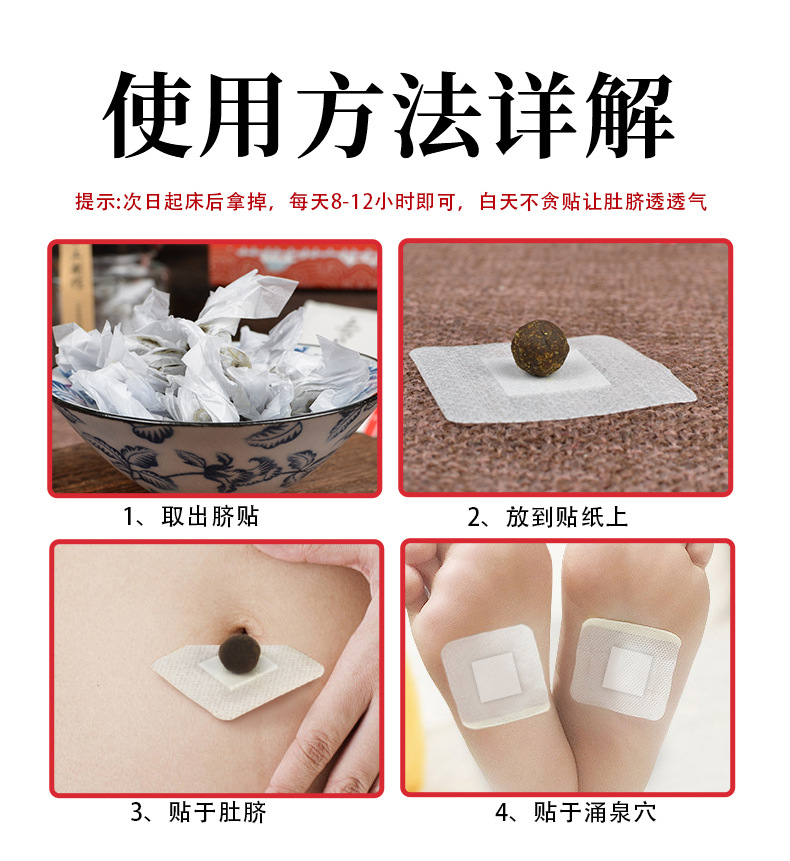 使用方法详解

提示:次日起床后拿掉，每天8-12小时即可，白天不贪贴让肚脐透透气

1、取出脐贴

2、放到贴纸上

3、贴于肚脐

4、贴于涌泉穴