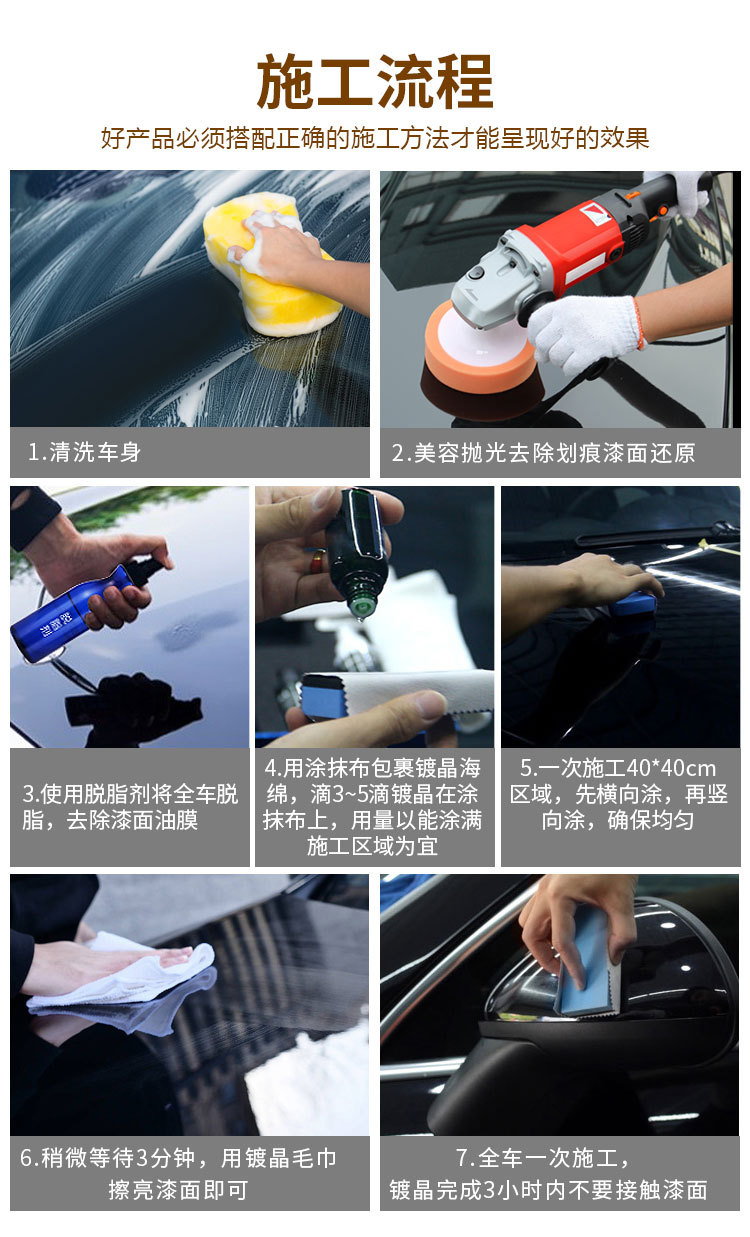 施工流程

好产品必须搭配正确的施工方法才能呈现好的效果

1.清洗车身

2.美容抛光去除划痕漆面还原

脱脂剂

3.使用脱脂剂将全车脱脂，去除漆面油膜

4.用涂抹布包裹镀晶海绵，滴3~5滴镀晶在涂抹布上，用量以能涂满施工区域为宜

5.一次施工40*40cm区域，先横向涂，再竖向涂，确保均匀

6.稍微等待3分钟，用镀晶毛巾擦亮漆面即可

7.全车一次施工，镀晶完成3小时内不要接触漆面