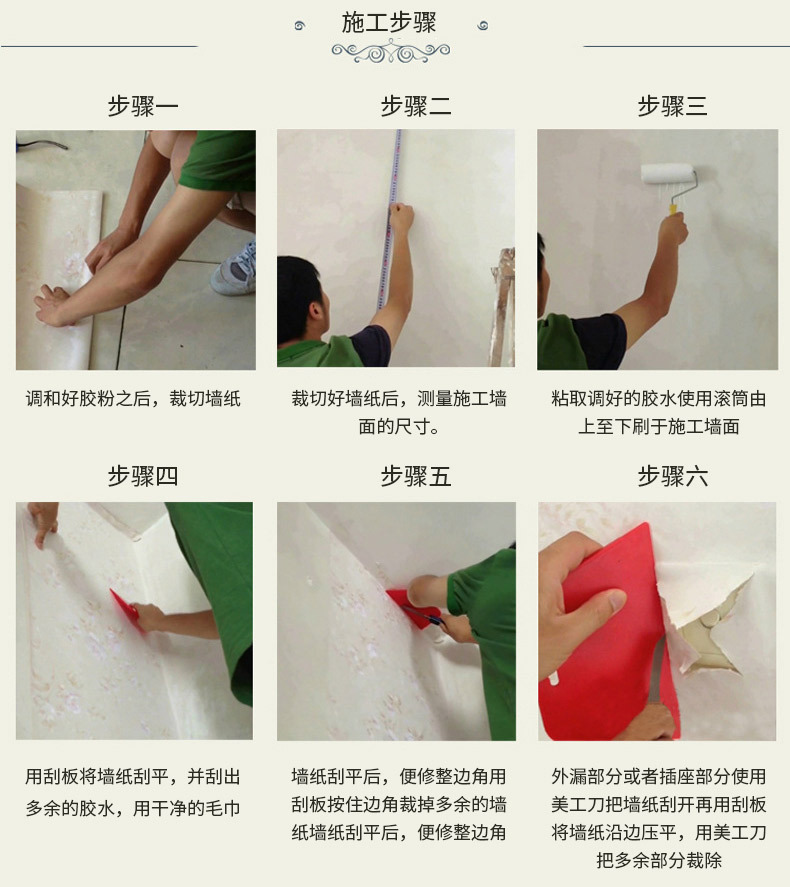 施工步骤

步骤一

调和好胶粉之后，裁切墙纸

步骤二

裁切好墙纸后，测量施工墙面的尺寸。

步骤三

粘取调好的胶水使用滚筒由上至下刷于施工墙面

步骤四

用刮板将墙纸刮平，并刮出多余的胶水，用干净的毛巾

步骤五

墙纸刮平后，便修整边角用刮板按住边角裁掉多余的墙纸墙纸刮平后，便修整边角

步骤六

外漏部分或者插座部分使用美工刀把墙纸刮开再用刮板将墙纸沿边压平，用美工刀把多余部分裁除