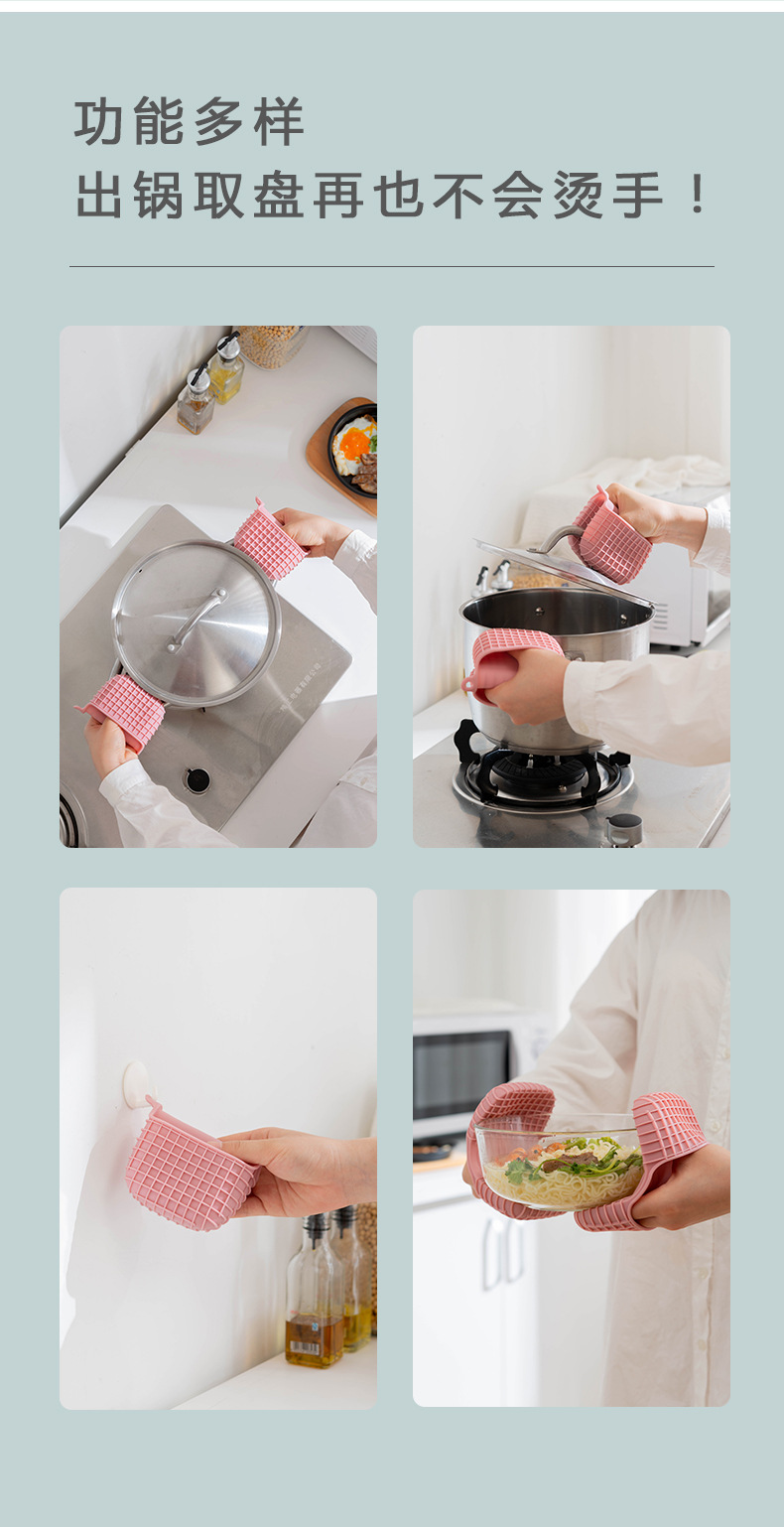 功能多样
出锅取盘再也不会烫手！