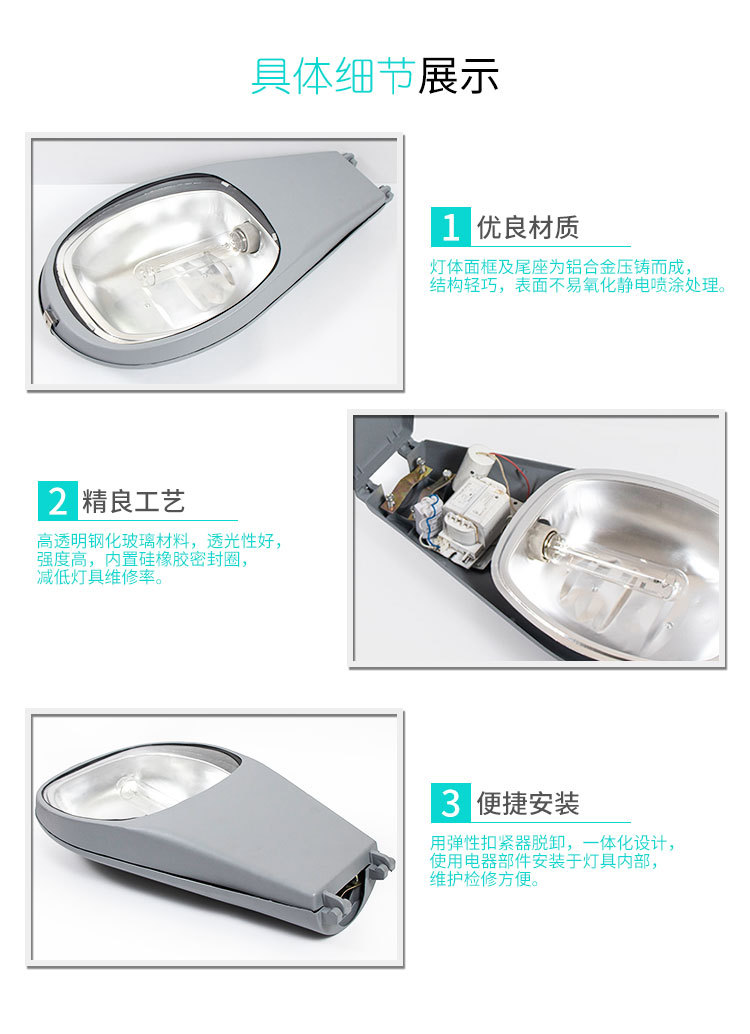 具体细节展示

1 优良材质

灯体面框及尾座为铝合金压铸而成，结构轻巧，表面不易氧化静电喷涂处理。

2 精良工艺

高透明钢化玻璃材料，透光性好，强度高，内置硅橡胶密封圈，减低灯具维修率。

3 便捷安装

用弹性扣紧器脱卸，一体化设计，使用电器部件安装于灯具内部，维护检修方便。