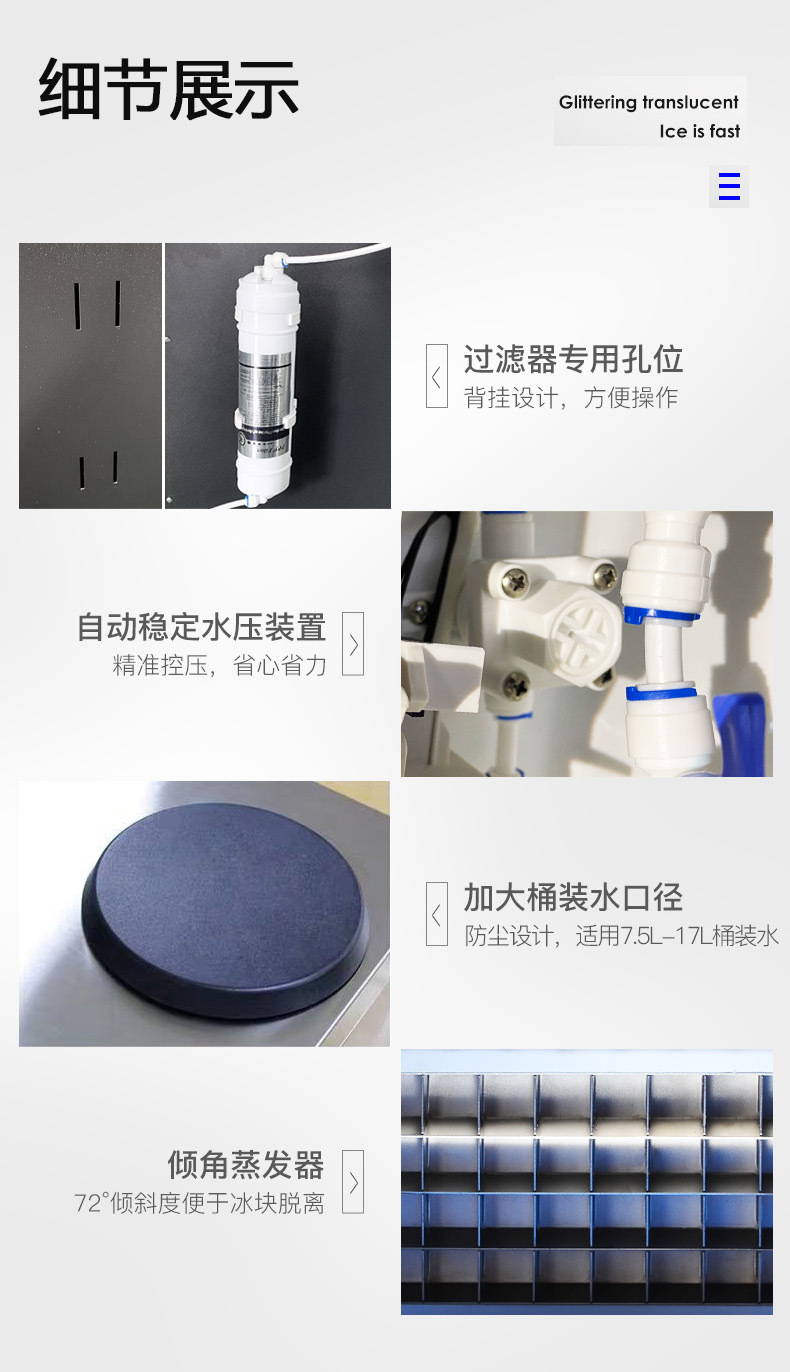 细节展示

Glittering translucent
Ice is fast

过滤器专用孔位
背挂设计，方便操作

自动稳定水压装置
精准控压，省心省力

加大桶装水口径
防尘设计，适用7.5L–17L桶装水

倾角蒸发器
72°倾斜度便于冰块脱离