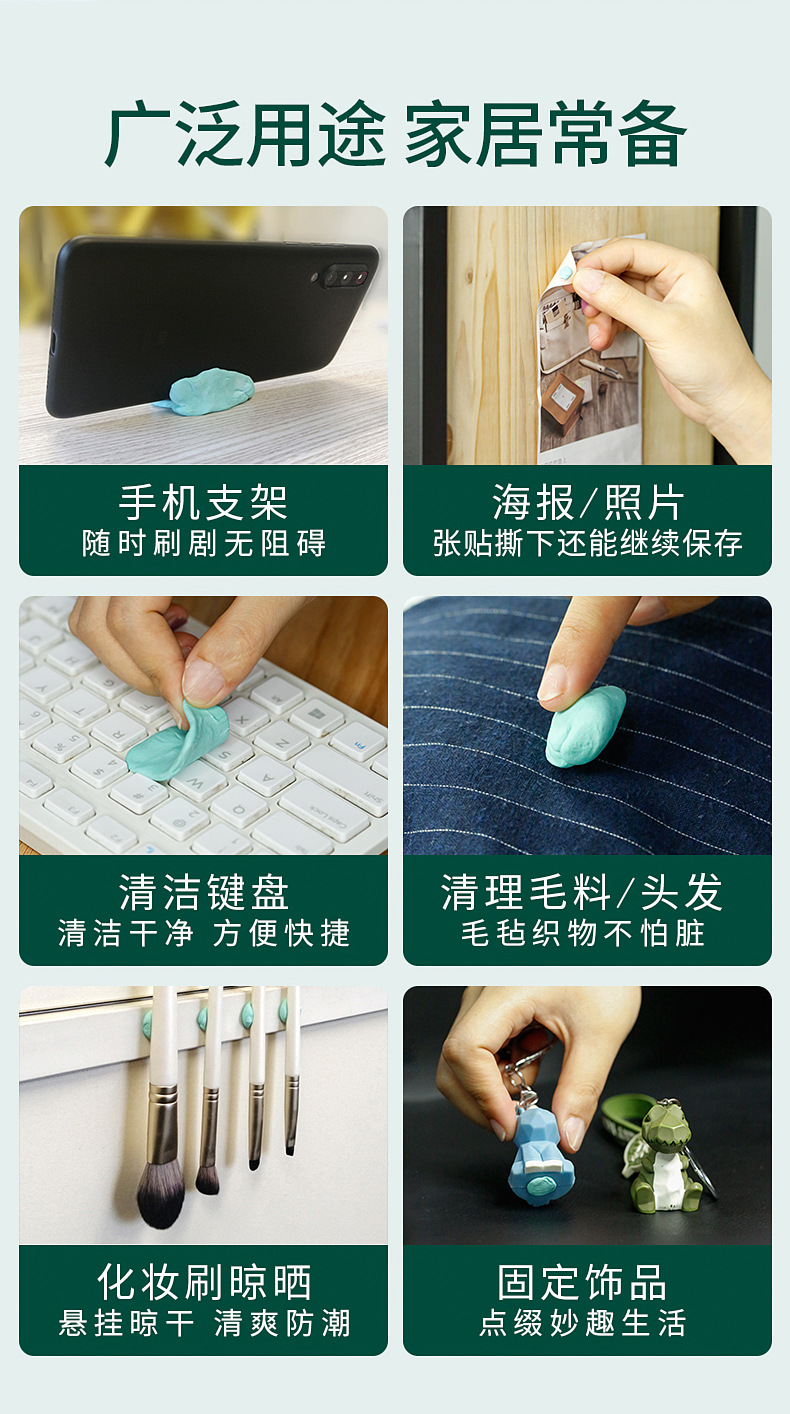 广泛用途 家居常备

手机支架
随时刷剧无阻碍

海报/照片
张贴撕下还能继续保存

清洁键盘
清洁干净 方便快捷

清理毛料/头发
毛毡织物不怕脏

化妆刷晾晒
悬挂晾干 清爽防潮

固定饰品
点缀妙趣生活