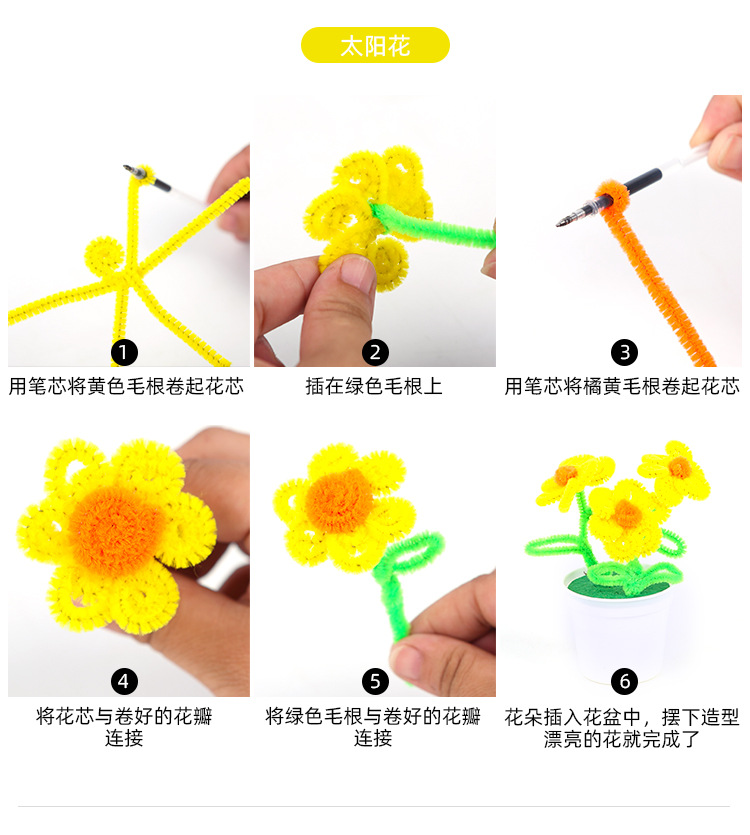 太阳花

1
用笔芯将黄色毛根卷起花芯

2
插在绿色毛根上

3
用笔芯将橘黄毛根卷起花芯

4
将花芯与卷好的花瓣连接

5
将绿色毛根与卷好的花瓣连接

6
花朵插入花盆中，摆下造型漂亮的花就完成了