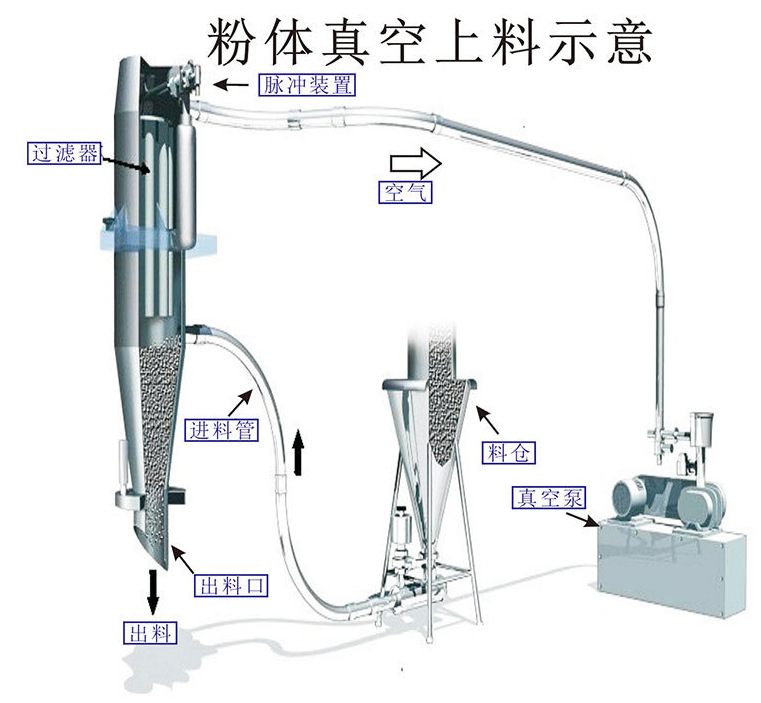 粉体真空上料示意

脉冲装置

过滤器

空气

进料管

料仓

真空泵

出料口

出料