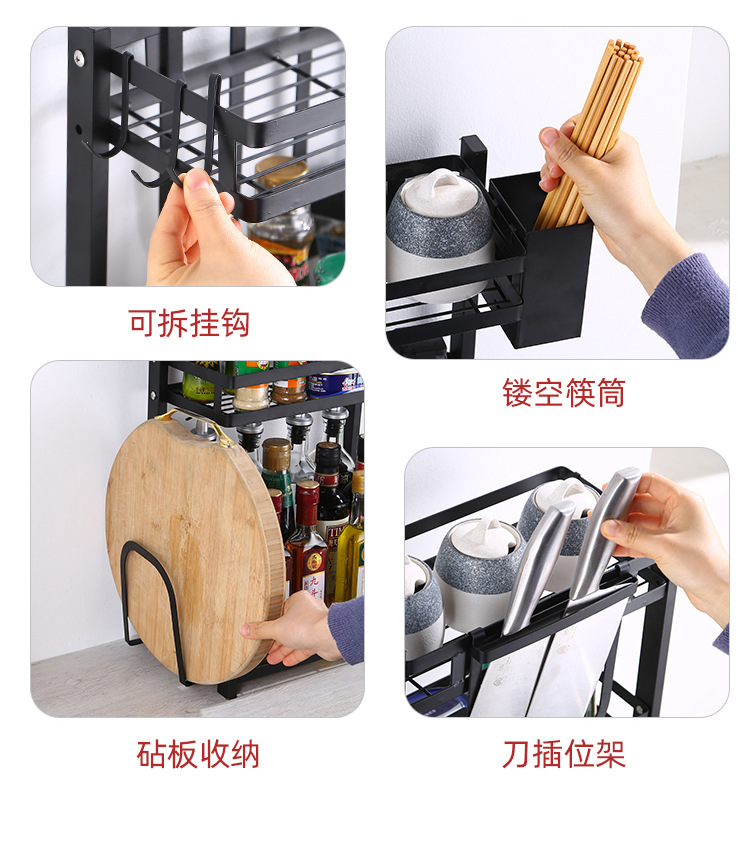 可拆挂钩

镂空筷筒

砧板收纳

刀插位架