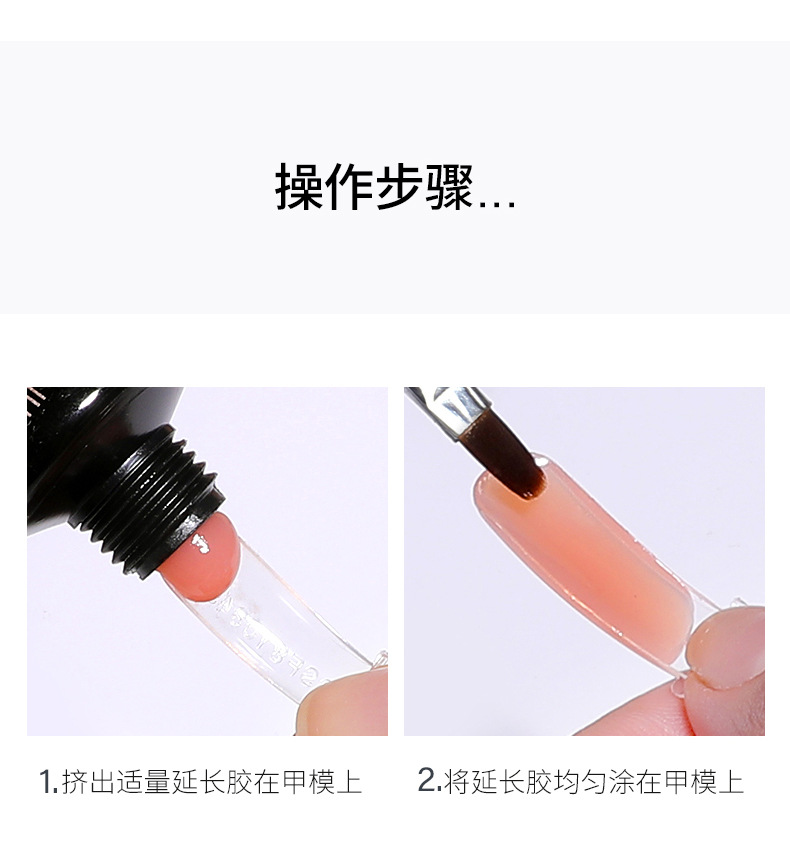 操作步骤...

1.挤出适量延长胶在甲模上

2.将延长胶均匀涂在甲模上