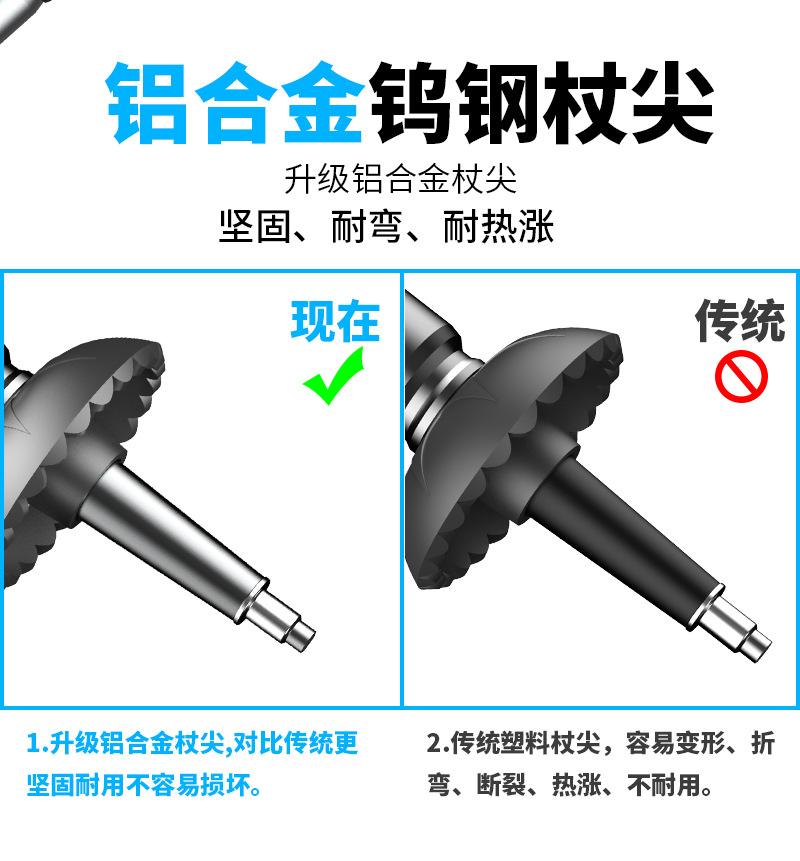 铝合金钨钢杖尖

升级铝合金杖尖

坚固、耐弯、耐热涨

现在

传统

1.升级铝合金杖尖,对比传统更坚固耐用不容易损坏。

2.传统塑料杖尖，容易变形、折弯、断裂、热涨、不耐用。